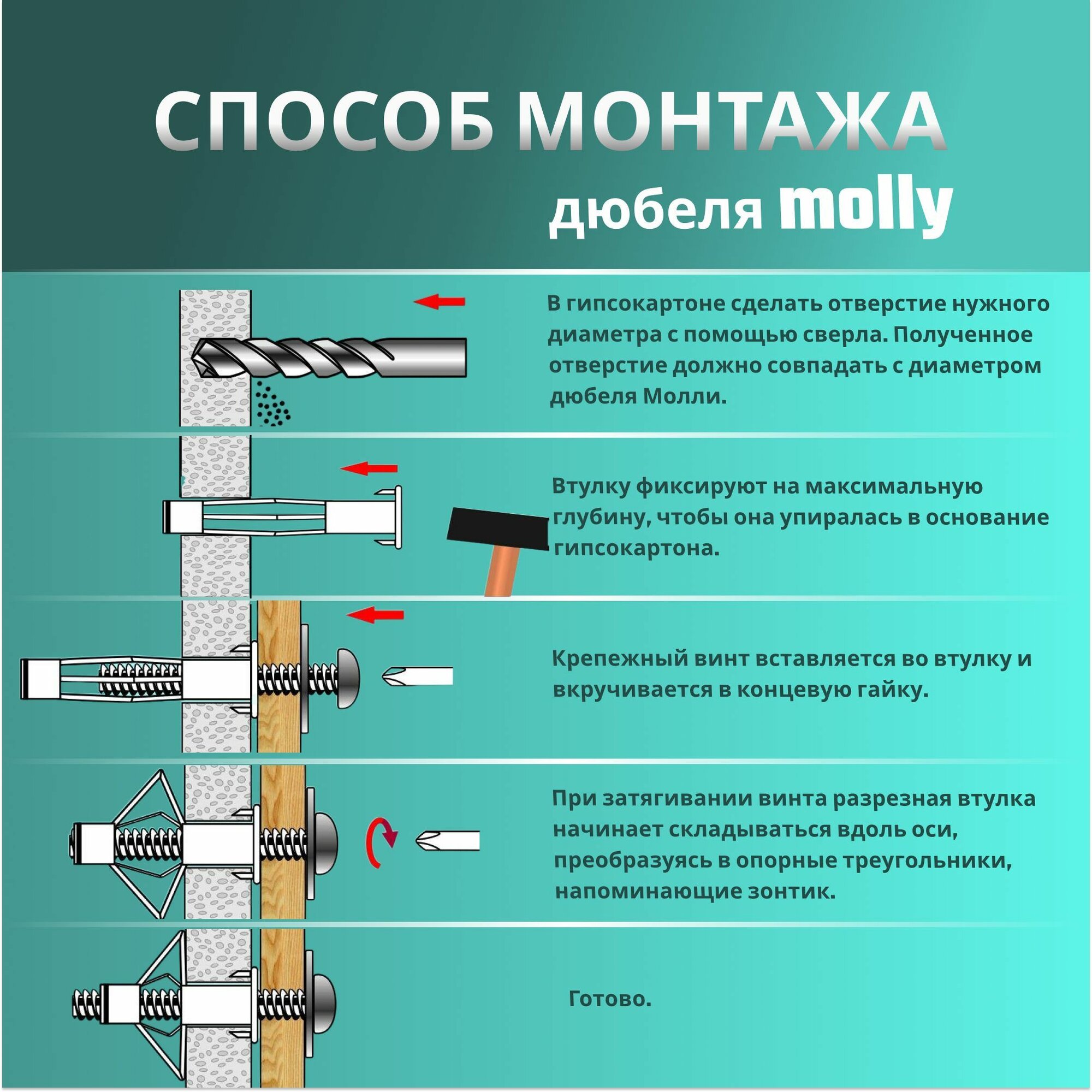 СПОСОБ МОНТАЖА
дюбеля molly

В гипсокартоне сделать отверстие нужного диаметра с помощью сверла. Полученное отверстие должно совпадать с диаметром дюбеля Молли.

Втулку фиксируют на максимальную глубину, чтобы она упиралась в основание гипсокартона.

Крепежный винт вставляется во втулку и вкручивается в концевую гайку.

При затягивании винта разрезная втулка начинает складываться вдоль оси, преобразуясь в опорные треугольники, напоминающие зонтик.

Готово.