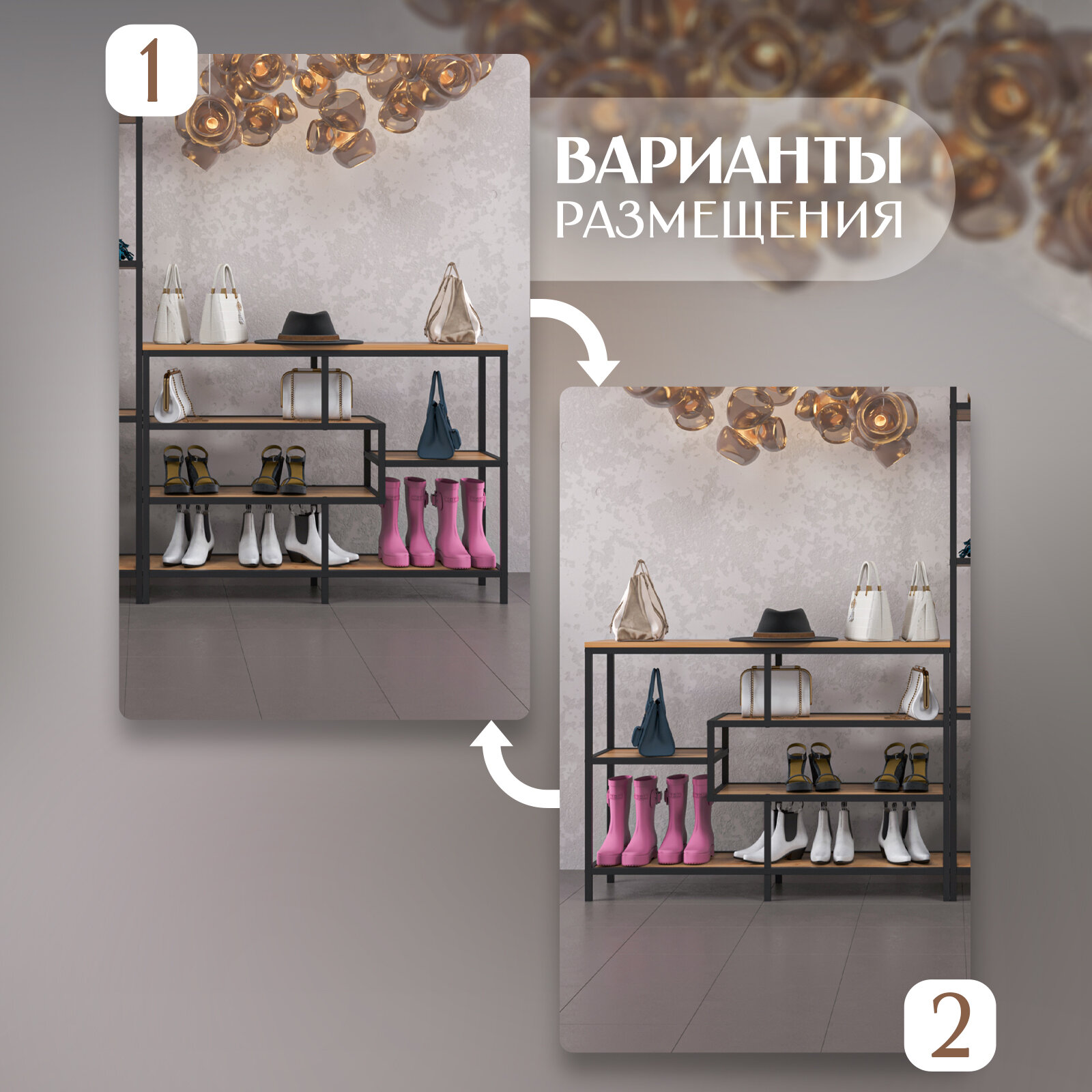 1

ВАРИАНТЫ
РАЗМЕЩЕНИЯ

2