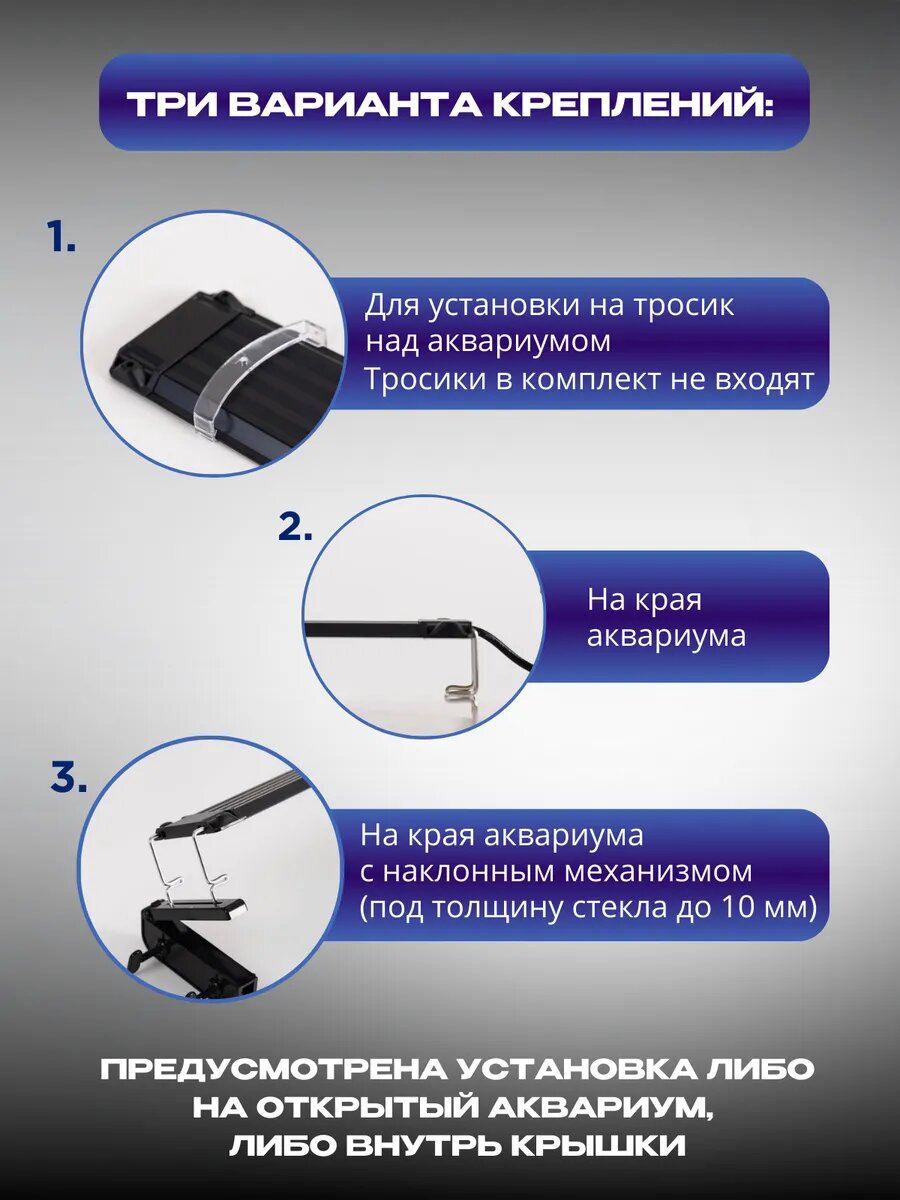 ТРИ ВАРИАНТА КРЕПЛЕНИЙ:

1.

Для установки на тросик над аквариумом
Тросики в комплект не входят

2.

На края аквариума

3.

На края аквариума с наклонным механизмом (под толщину стекла до 10 мм)

ПРЕДУСМОТРЕНА УСТАНОВКА ЛИБО НА ОТКРЫТЫЙ АКВАРИУМ, ЛИБО ВНУТРЬ КРЫШКИ