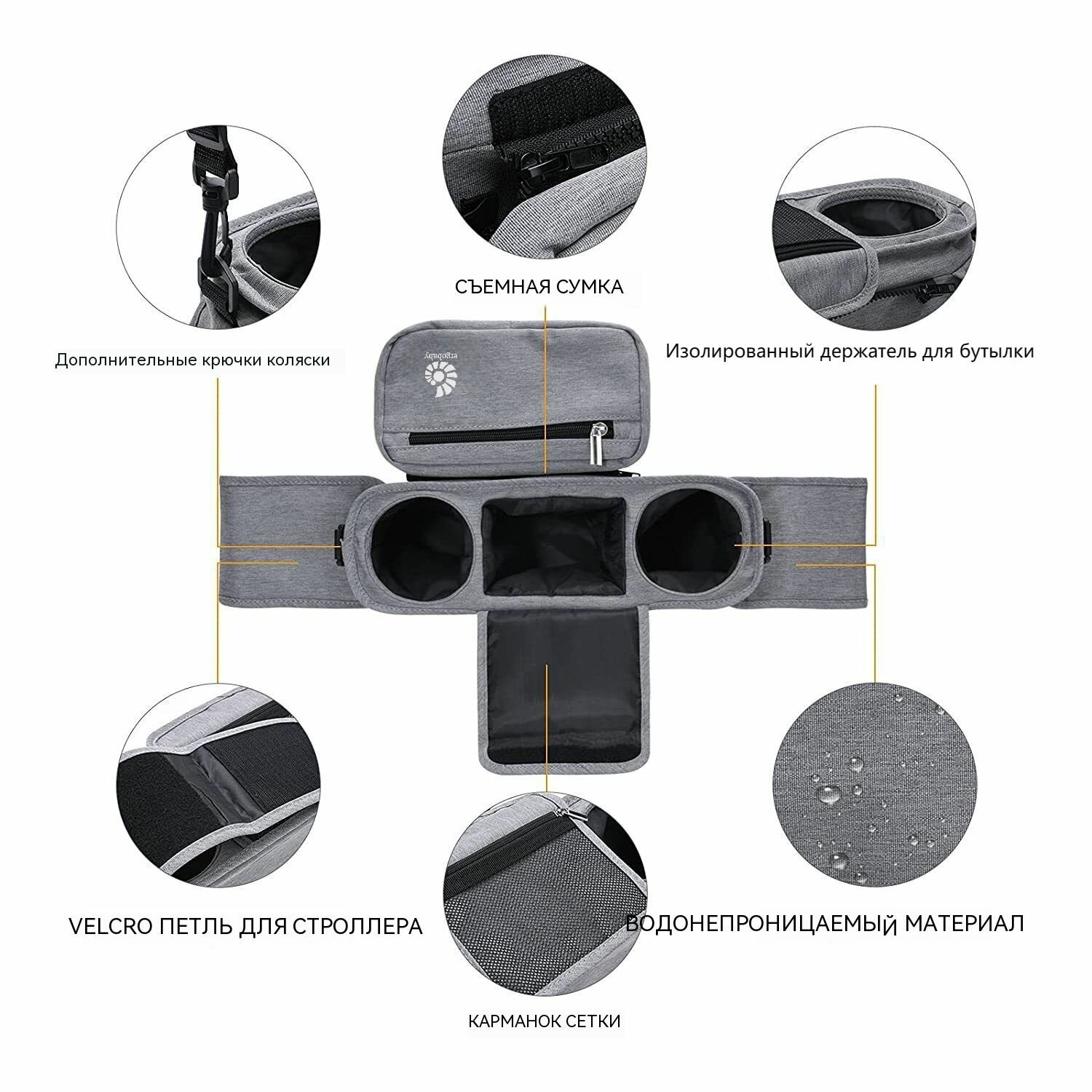 СЪЕМНАЯ СУМКА

Дополнительные крючки коляски

Изолированный держатель для бутылки

ergobaby

VELCRO ПЕТЛЬ ДЛЯ СТРОЛЛЕРА

ВОДОНЕПРОНИЦАЕМЫЙ МАТЕРИАЛ

КАРМАНОК СЕТКИ