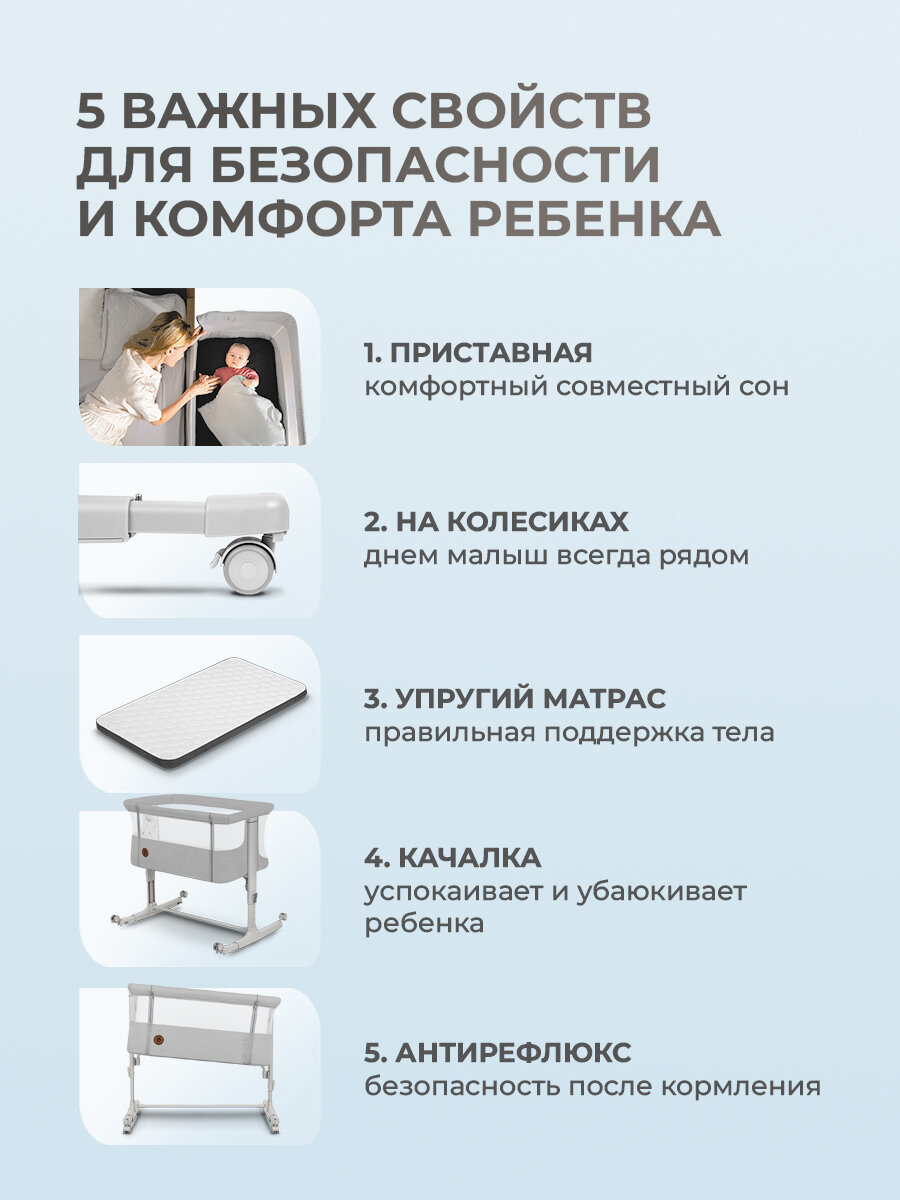 5 ВАЖНЫХ СВОЙСТВ ДЛЯ БЕЗОПАСНОСТИ И КОМФОРТА РЕБЕНКА

1. ПРИСТАВНАЯ
комфортный совместный сон

2. НА КОЛЕСИКАХ
днем малыш всегда рядом

3. УПРУГИЙ МАТРАС
правильная поддержка тела

4. КАЧАЛКА
успокаивает и убаюкивает ребенка

5. АНТИРЕФЛЮКС
безопасность после кормления