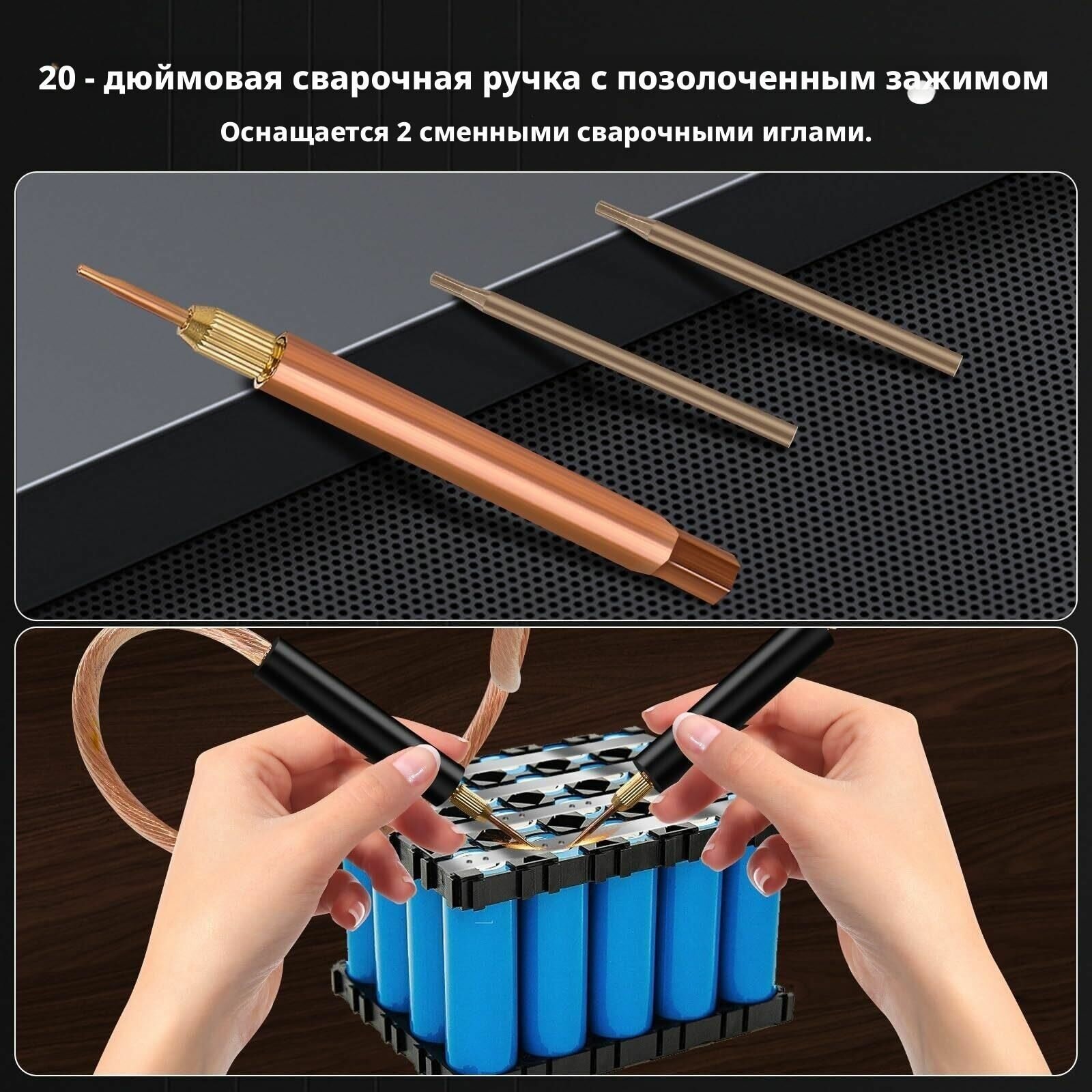 20 - дюймовая сварочная ручка с позолоченным зажимом

Оснащается 2 сменными сварочными иглами.