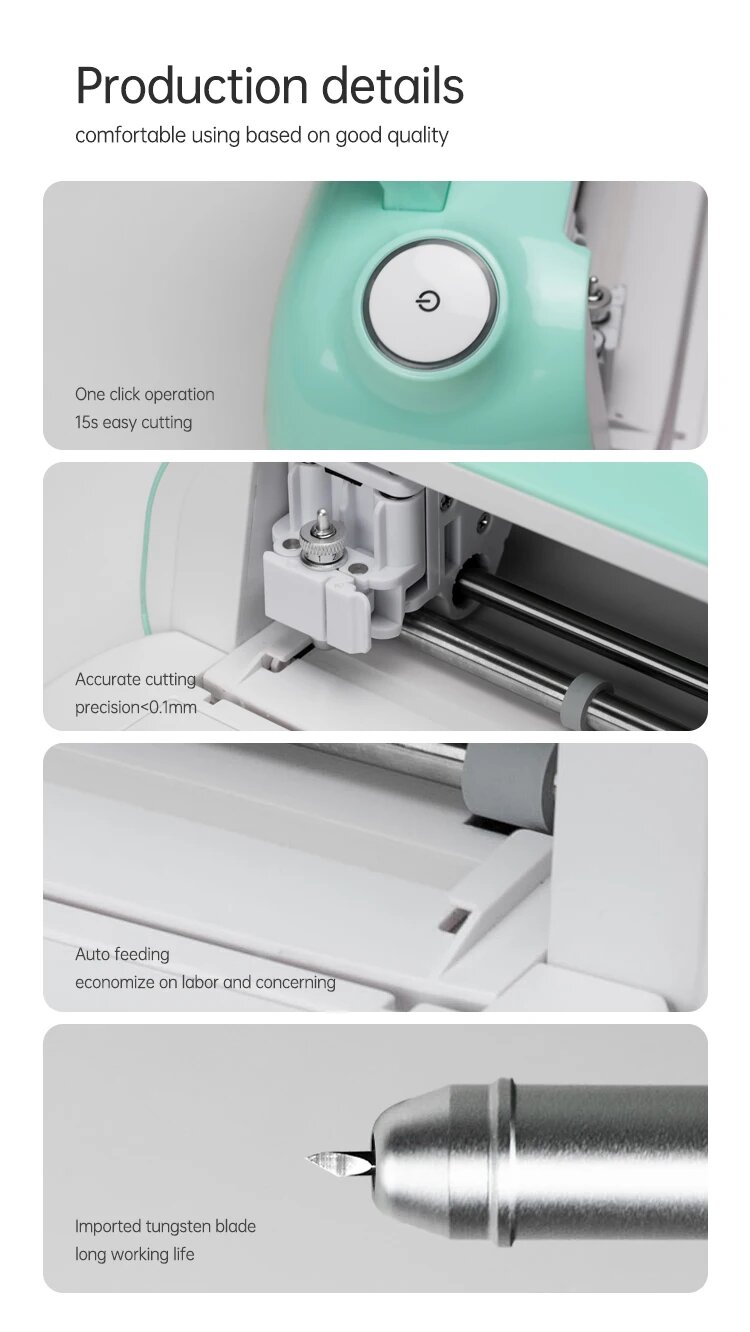 Production details
comfortable using based on good quality

One click operation
15s easy cutting

Accurate cutting
precision<0.1mm

Auto feeding
economize on labor and concerning

Imported tungsten blade
long working life