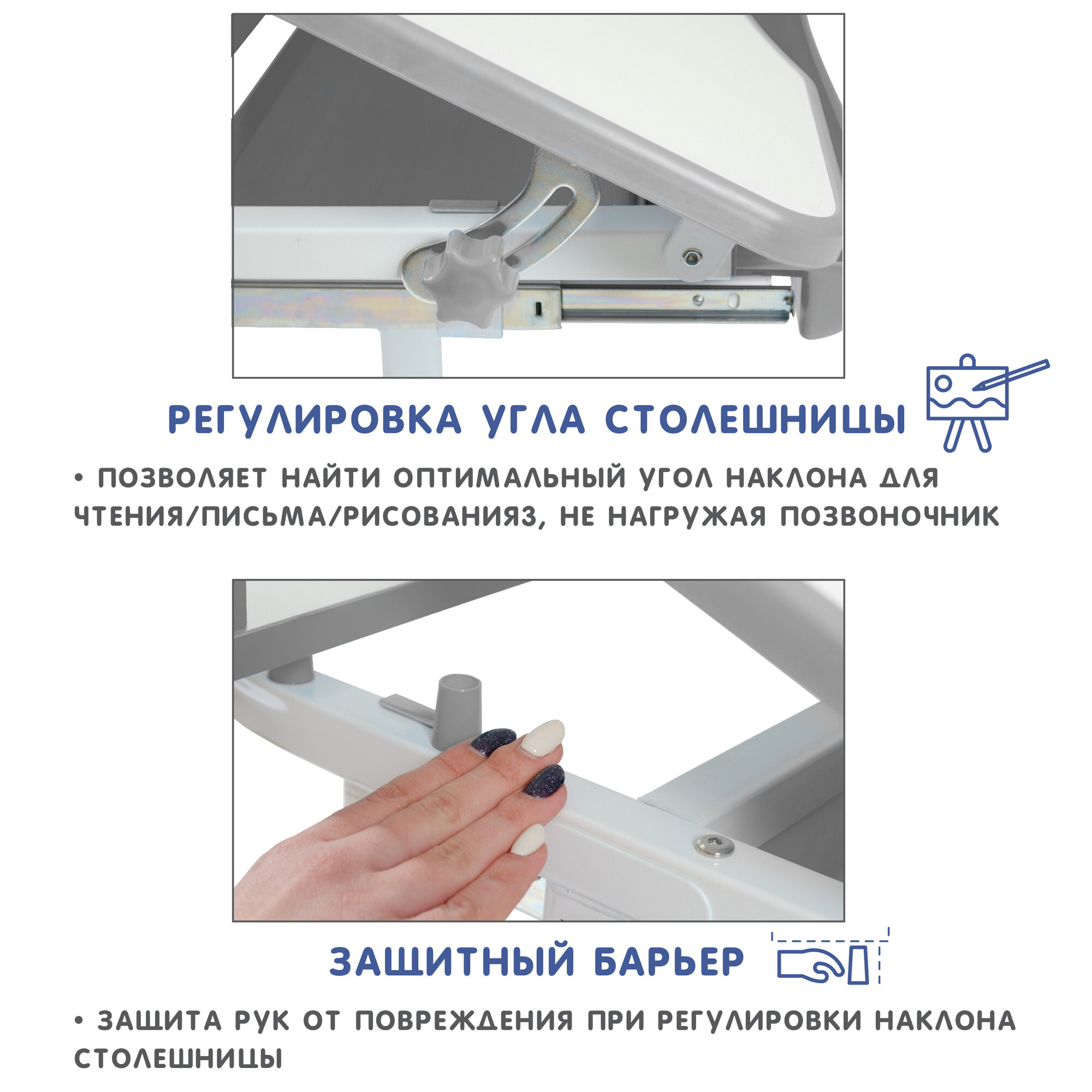 РЕГУЛИРОВКА УГЛА СТОЛЕШНИЦЫ

• ПОЗВОЛЯЕТ НАЙТИ ОПТИМАЛЬНЫЙ УГОЛ НАКЛОНА ДЛЯ ЧТЕНИЯ/ПИСЬМА/РИСОВАНИЯЗ, НЕ НАГРУЖАЯ ПОЗВОНОЧНИК

ЗАЩИТНЫЙ БАРЬЕР

• ЗАЩИТА РУК ОТ ПОВРЕЖДЕНИЯ ПРИ РЕГУЛИРОВКИ НАКЛОНА СТОЛЕШНИЦЫ