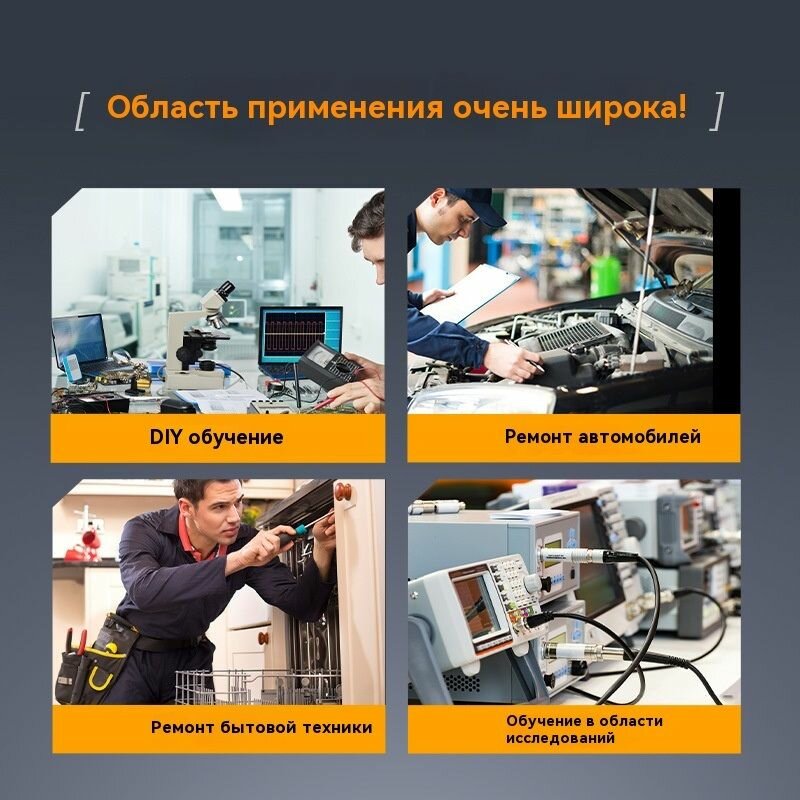 [ Область применения очень широка! ]

DIY обучение

Ремонт автомобилей

Ремонт бытовой техники

Обучение в области исследований