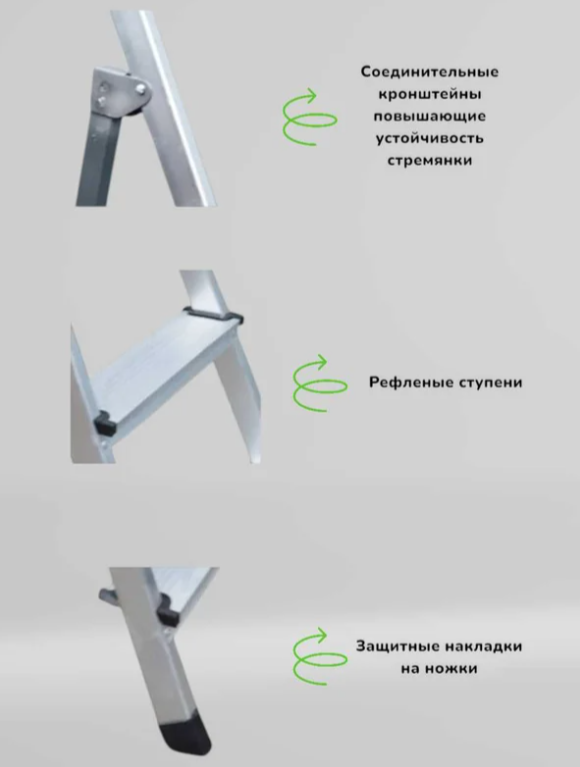 Соединительные кронштейны повышающие устойчивость стремянки

Рефленые ступени

Защитные накладки на ножки