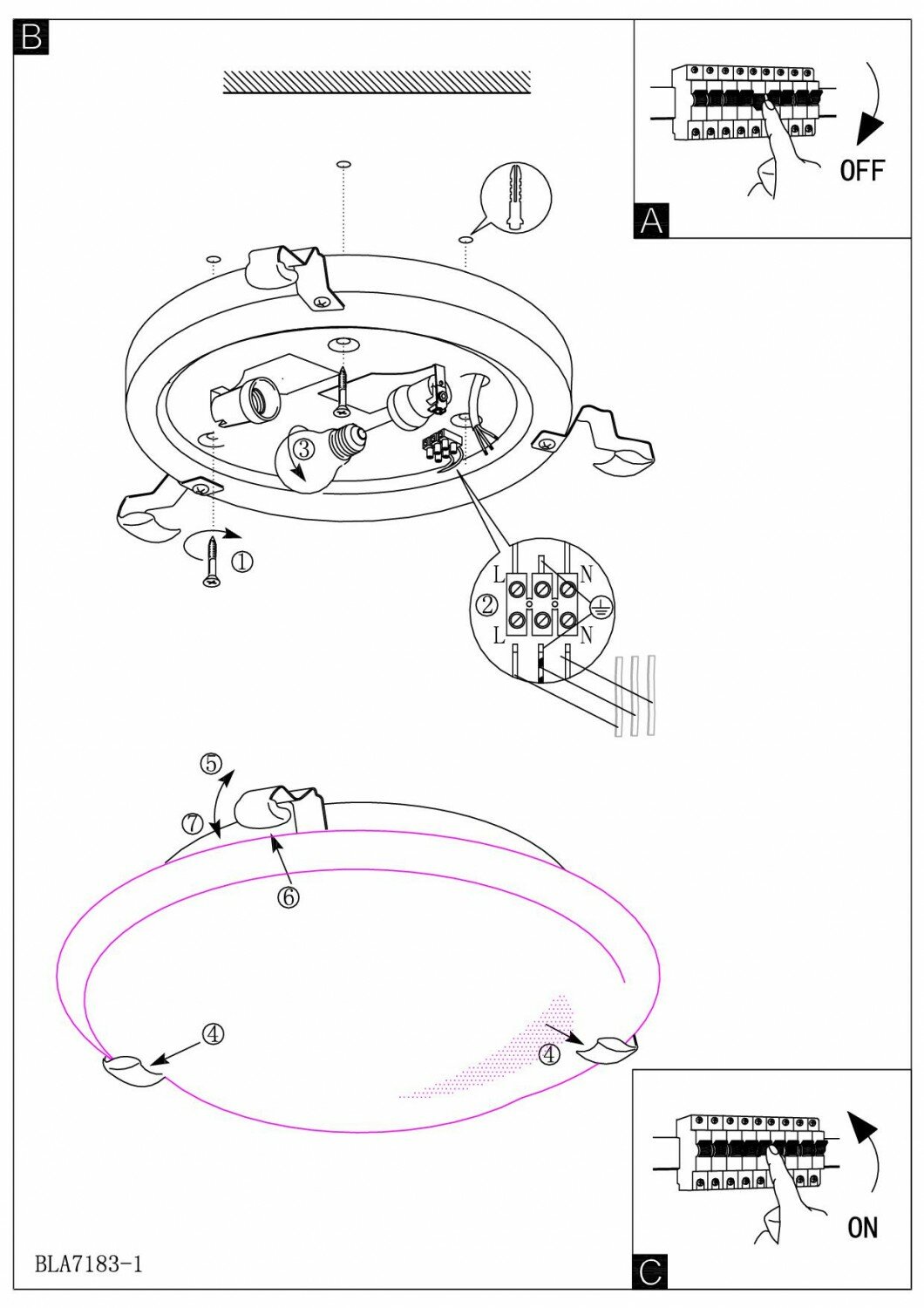 B

OFF

A

③

①

L N
②
L N

⑤
⑦
⑥

④
④

ON

C

BLA7183-1