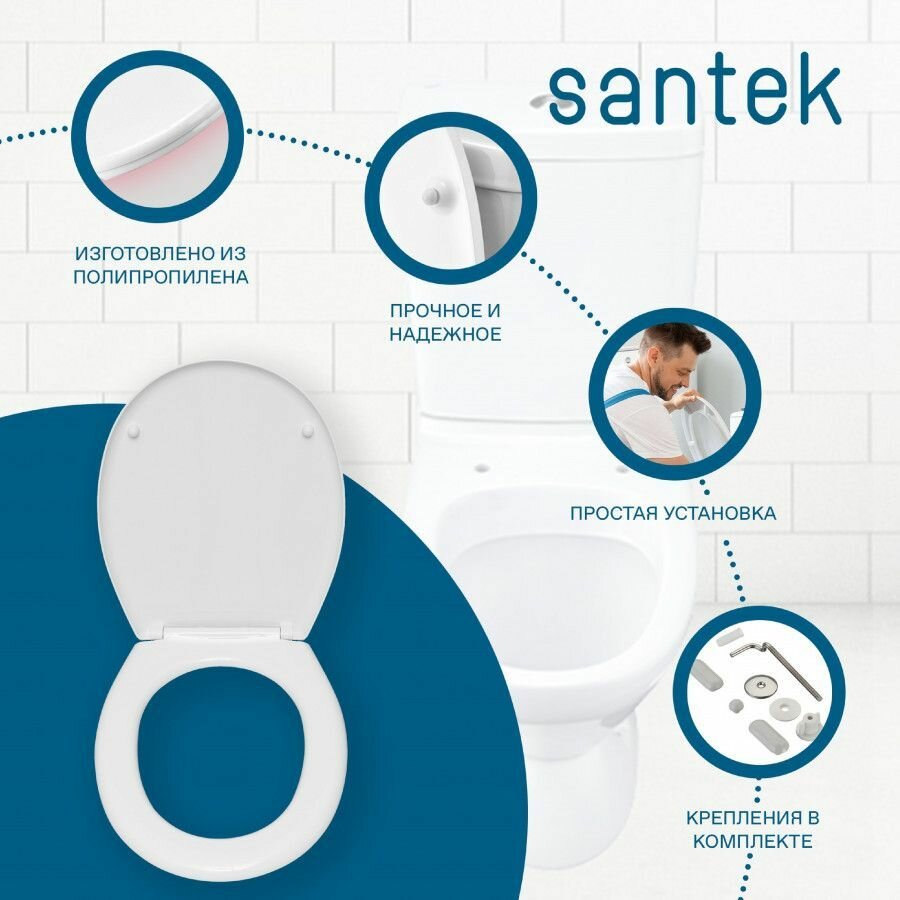 santek

ИЗГОТОВЛЕНО ИЗ ПОЛИПРОПИЛЕНА

ПРОЧНОЕ И НАДЕЖНОЕ

ПРОСТАЯ УСТАНОВКА

КРЕПЛЕНИЯ В КОМПЛЕКТЕ