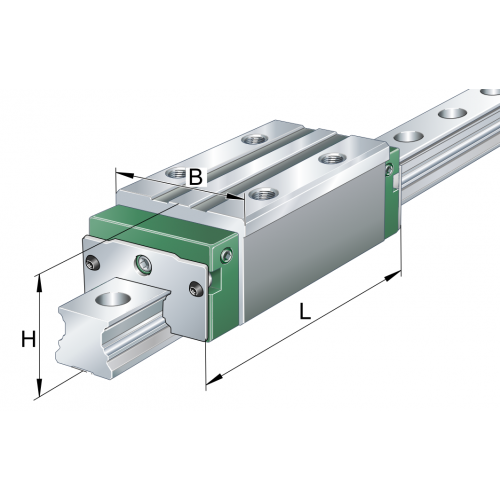 B
H
L