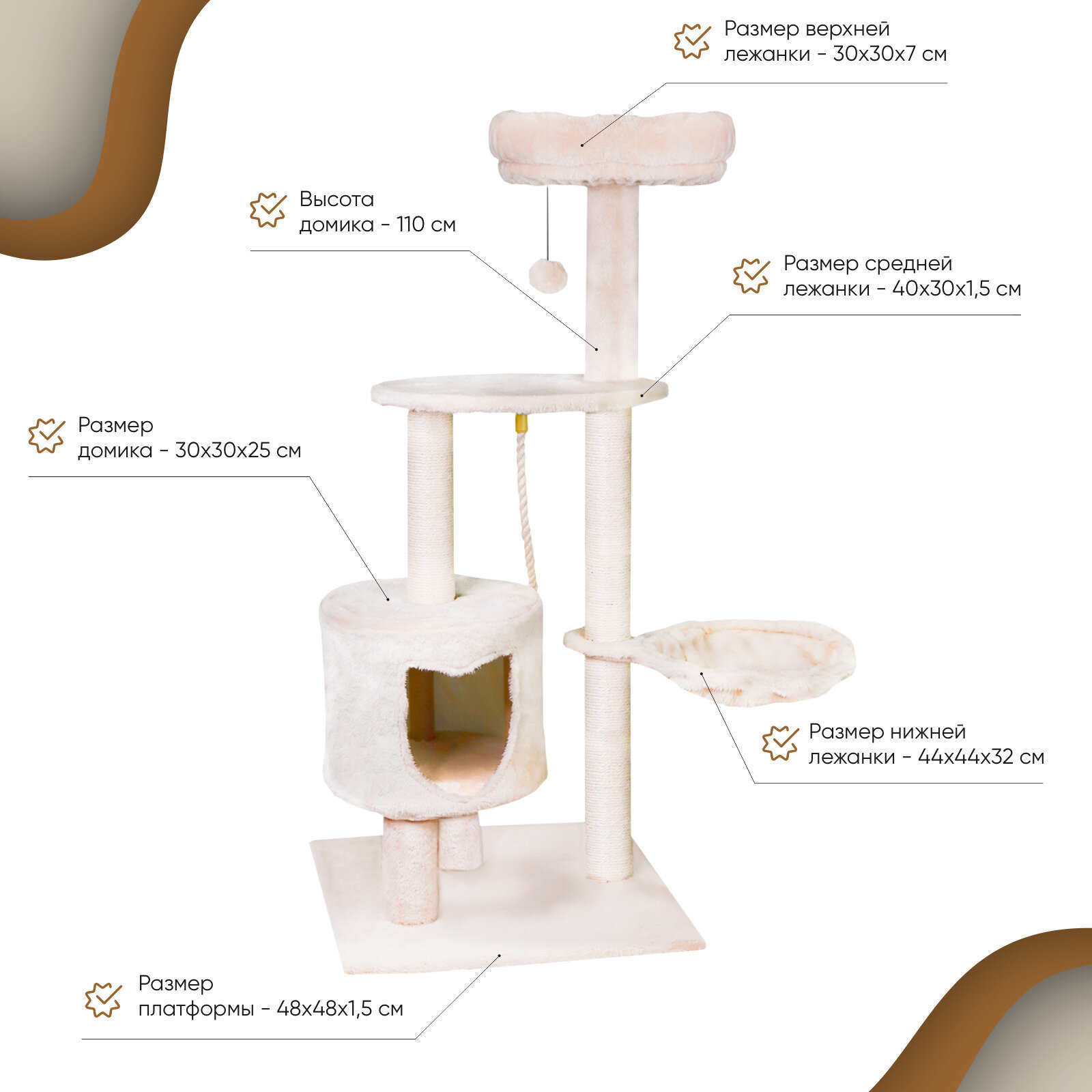 Размер верхней лежанки - 30х30х7 см

Высота домика - 110 см

Размер средней лежанки - 40х30х1,5 см

Размер домика - 30х30х25 см

Размер нижней лежанки - 44х44х32 см

Размер платформы - 48х48х1,5 см