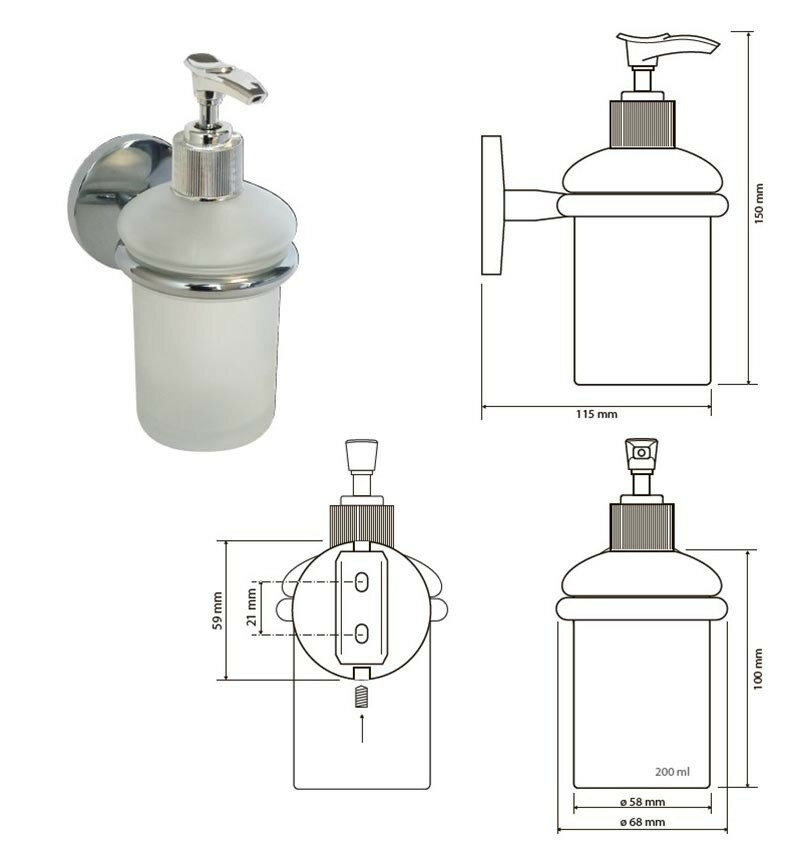 150 mm

115 mm

59 mm

21 mm

100 mm

200 ml

ø 58 mm

ø 68 mm