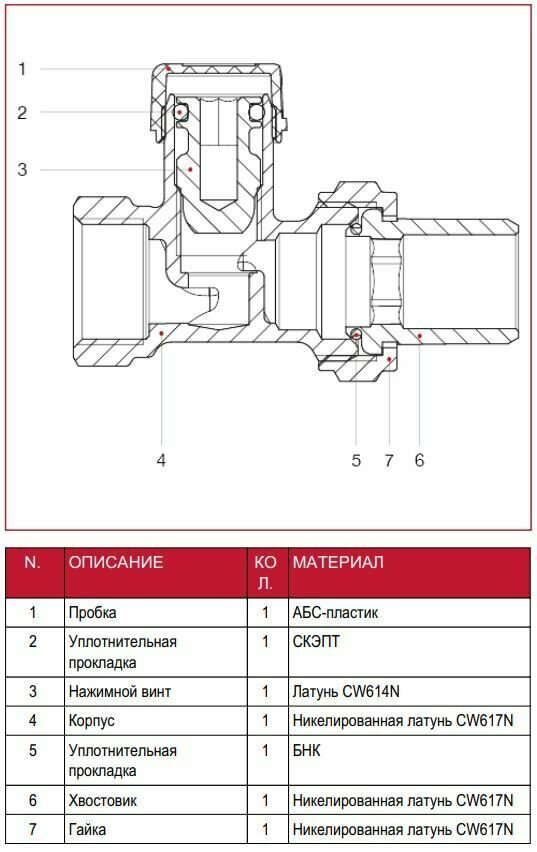 1
2
3
4
5 7 6

| N. | ОПИСАНИЕ | КОЛ. | МАТЕРИАЛ |
|---|---|---|---|
| 1 | Пробка | 1 | АБС-пластик |
| 2 | Уплотнительная прокладка | 1 | СКЭПТ |
| 3 | Нажимной винт | 1 | Латунь CW614N |
| 4 | Корпус | 1 | Никелированная латунь CW617N |
| 5 | Уплотнительная прокладка | 1 | БНК |
| 6 | Хвостовик | 1 | Никелированная латунь CW617N |
| 7 | Гайка | 1 | Никелированная латунь CW617N |