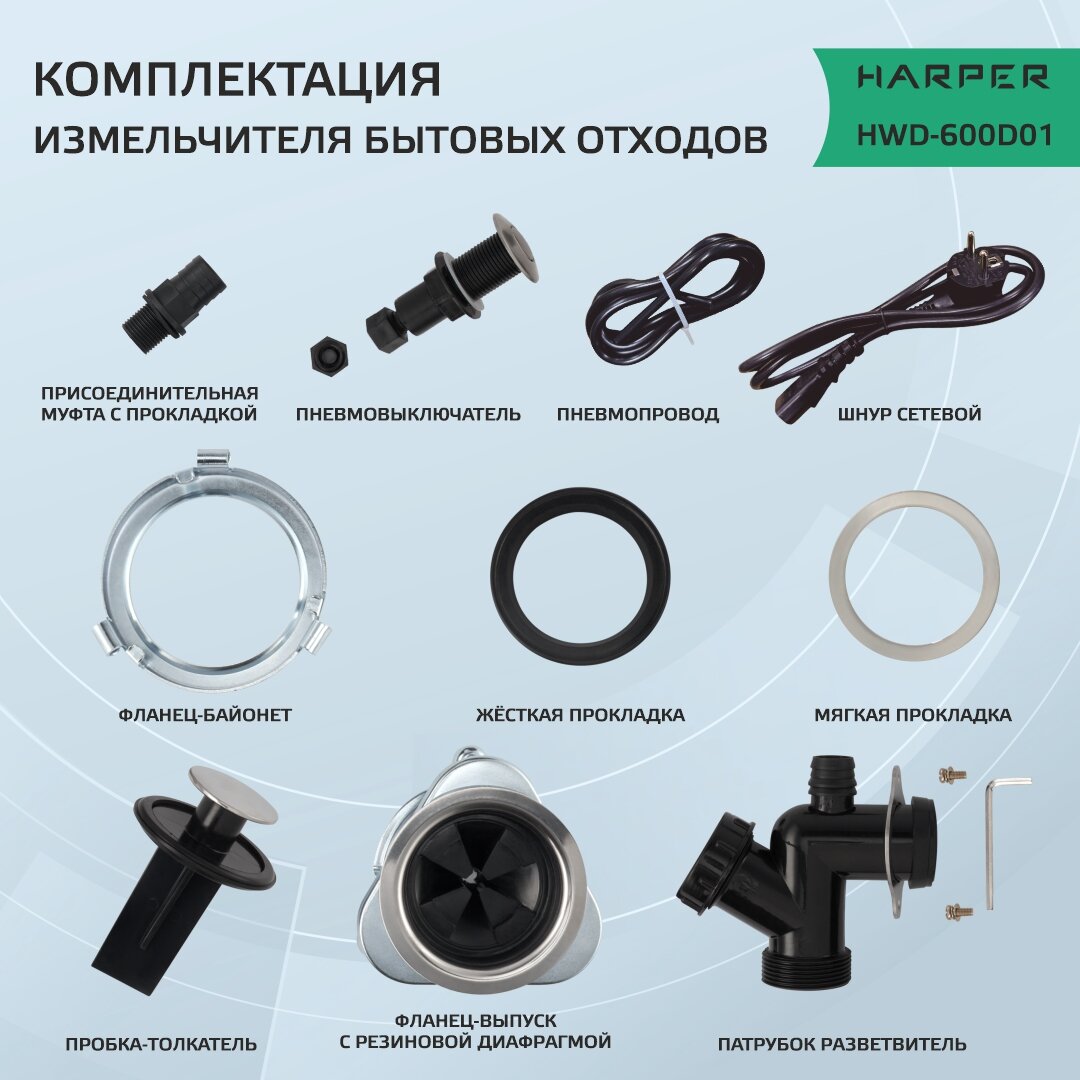 КОМПЛЕКТАЦИЯ
ИЗМЕЛЬЧИТЕЛЯ БЫТОВЫХ ОТХОДОВ

HARPER
HWD-600D01

ПРИСОЕДИНИТЕЛЬНАЯ МУФТА С ПРОКЛАДКОЙ

ПНЕВМОВЫКЛЮЧАТЕЛЬ

ПНЕВМОПРОВОД

ШНУР СЕТЕВОЙ

ФЛАНЕЦ-БАЙОНЕТ

ЖЁСТКАЯ ПРОКЛАДКА

МЯГКАЯ ПРОКЛАДКА

ПРОБКА-ТОЛКАТЕЛЬ

ФЛАНЕЦ-ВЫПУСК С РЕЗИНОВОЙ ДИАФРАГМОЙ

ПАТРУБОК РАЗВЕТВИТЕЛЬ