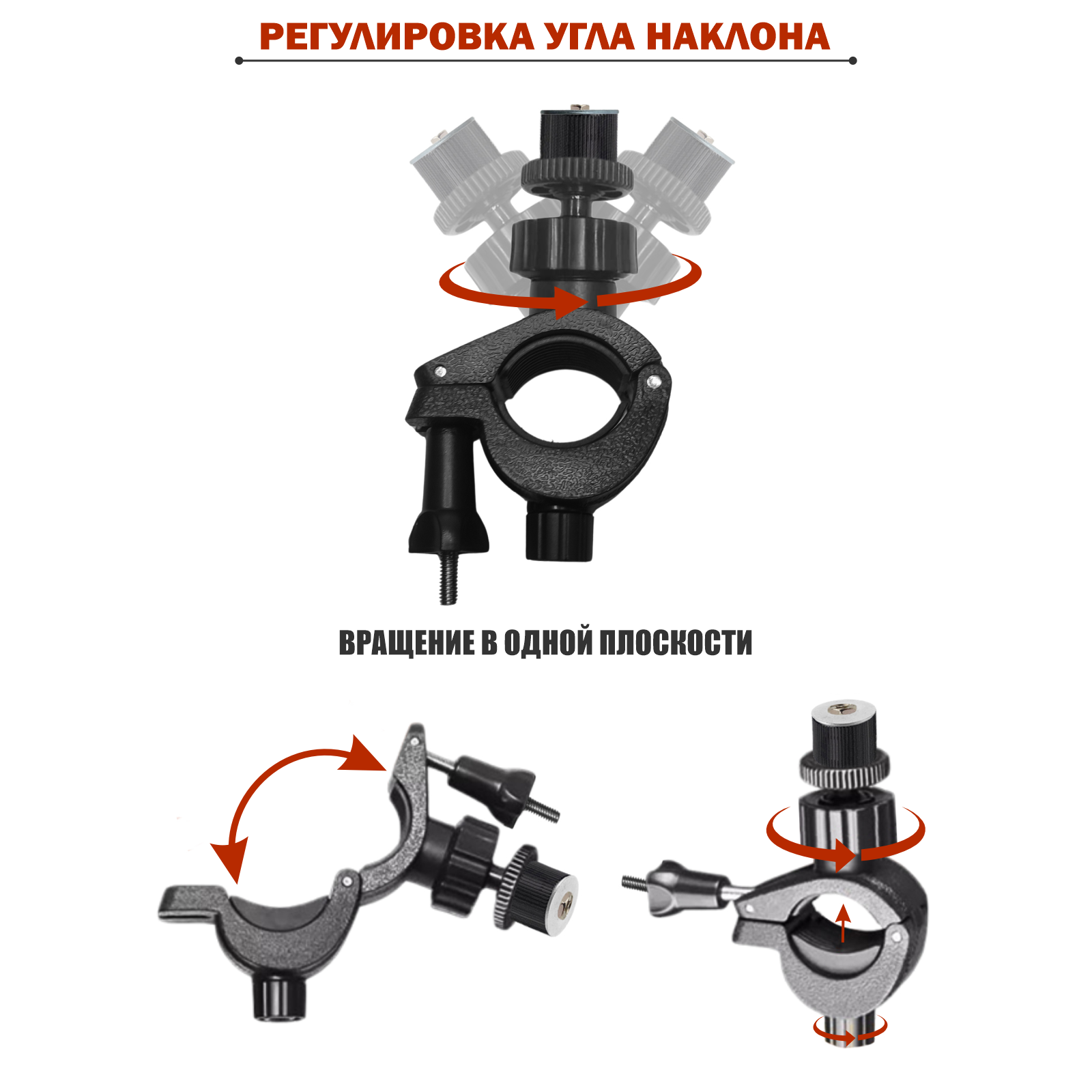 РЕГУЛИРОВКА УГЛА НАКЛОНА

ВРАЩЕНИЕ В ОДНОЙ ПЛОСКОСТИ