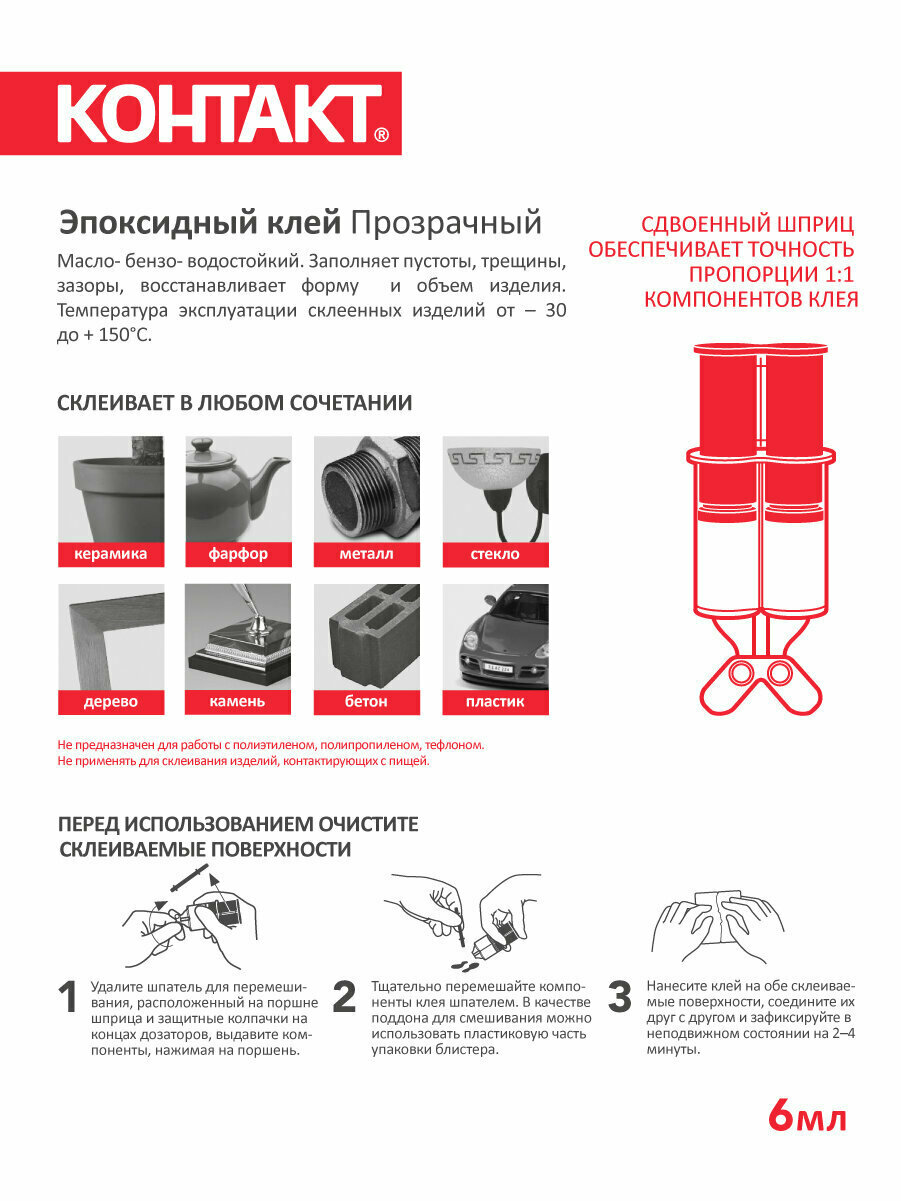 КОНТАКТ®

Эпоксидный клей Прозрачный

Масло- бензо- водостойкий. Заполняет пустоты, трещины, зазоры, восстанавливает форму и объем изделия. Температура эксплуатации склеенных изделий от – 30 до + 150°С.

СДВОЕННЫЙ ШПРИЦ ОБЕСПЕЧИВАЕТ ТОЧНОСТЬ ПРОПОРЦИИ 1:1 КОМПОНЕНТОВ КЛЕЯ

СКЛЕИВАЕТ В ЛЮБОМ СОЧЕТАНИИ

керамика

фарфор

металл

стекло

дерево

камень

бетон

пластик

Не предназначен для работы с полиэтиленом, полипропиленом, тефлоном.
Не применять для склеивания изделий, контактирующих с пищей.

ПЕРЕД ИСПОЛЬЗОВАНИЕМ ОЧИСТИТЕ СКЛЕИВАЕМЫЕ ПОВЕРХНОСТИ

1 Удалите шпатель для перемешивания, расположенный на поршне шприца и защитные колпачки на концах дозаторов, выдавите компоненты, нажимая на поршень.

2 Тщательно перемешайте компоненты клея шпателем. В качестве поддона для смешивания можно использовать пластиковую часть упаковки блистера.

3 Нанесите клей на обе склеиваемые поверхности, соедините их друг с другом и зафиксируйте в неподвижном состоянии на 2–4 минуты.

6мл