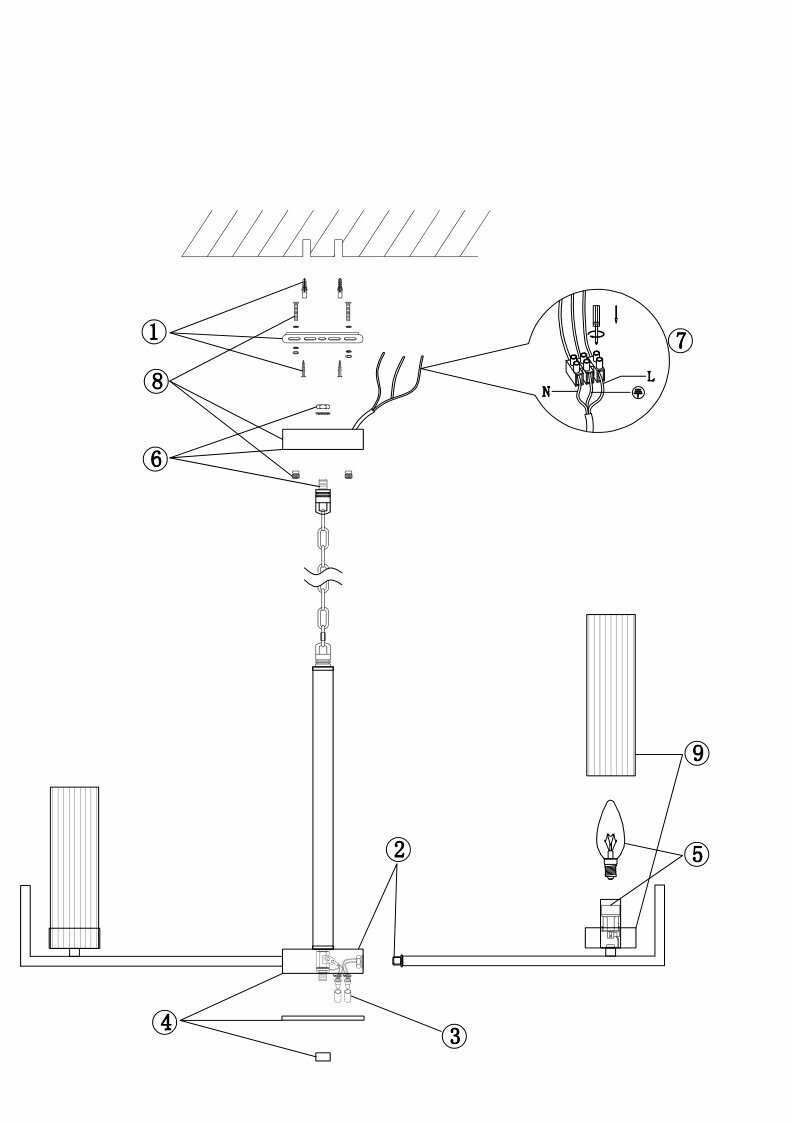 ①
⑧
⑥
⑦
N
L
⑨
⑤
②
④
③