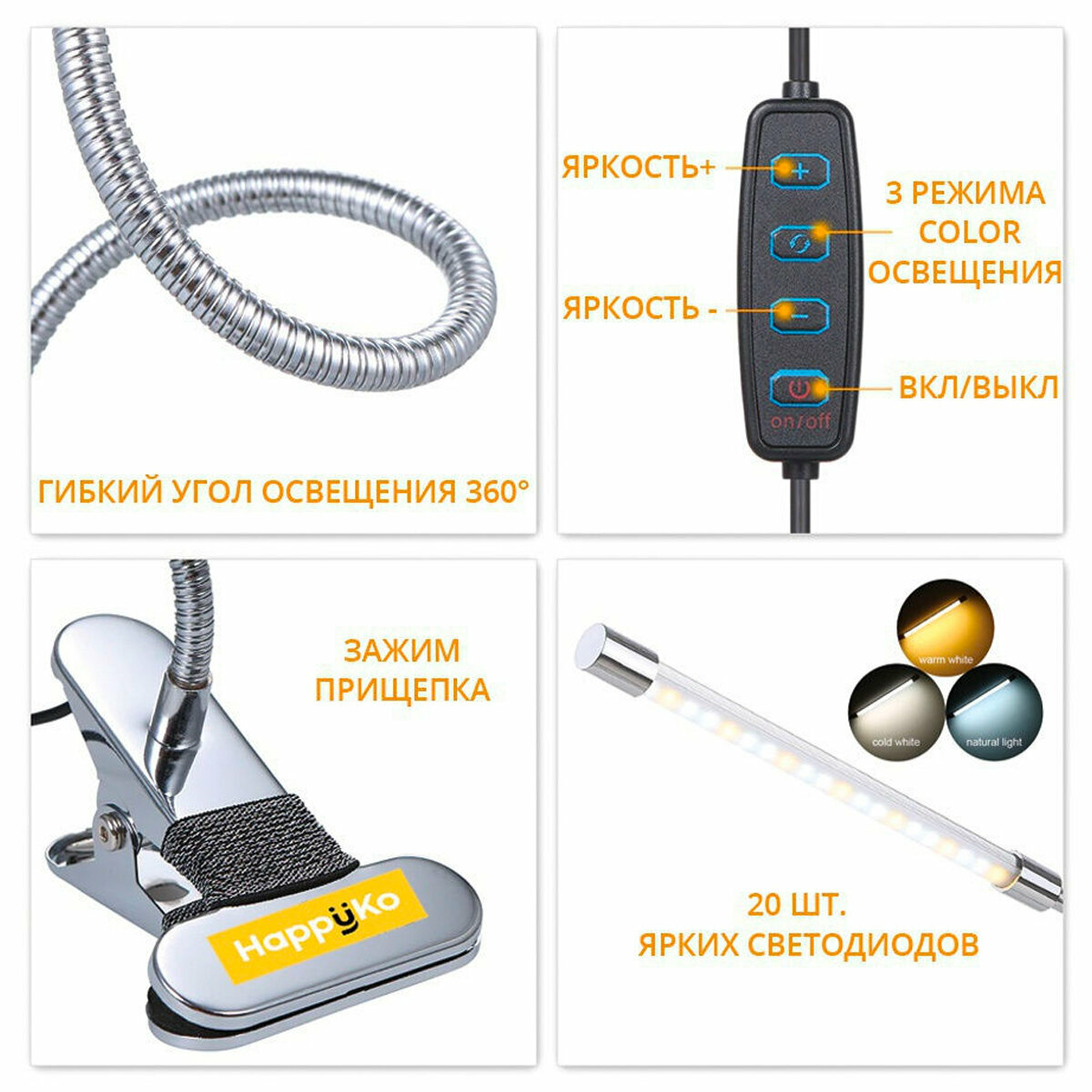 ГИБКИЙ УГОЛ ОСВЕЩЕНИЯ 360°

ЯРКОСТЬ+

3 РЕЖИМА COLOR ОСВЕЩЕНИЯ

ЯРКОСТЬ -

ВКЛ/ВЫКЛ

on/off

ЗАЖИМ ПРИЩЕПКА

HappyKo

warm white

cold white

natural light

20 ШТ. ЯРКИХ СВЕТОДИОДОВ