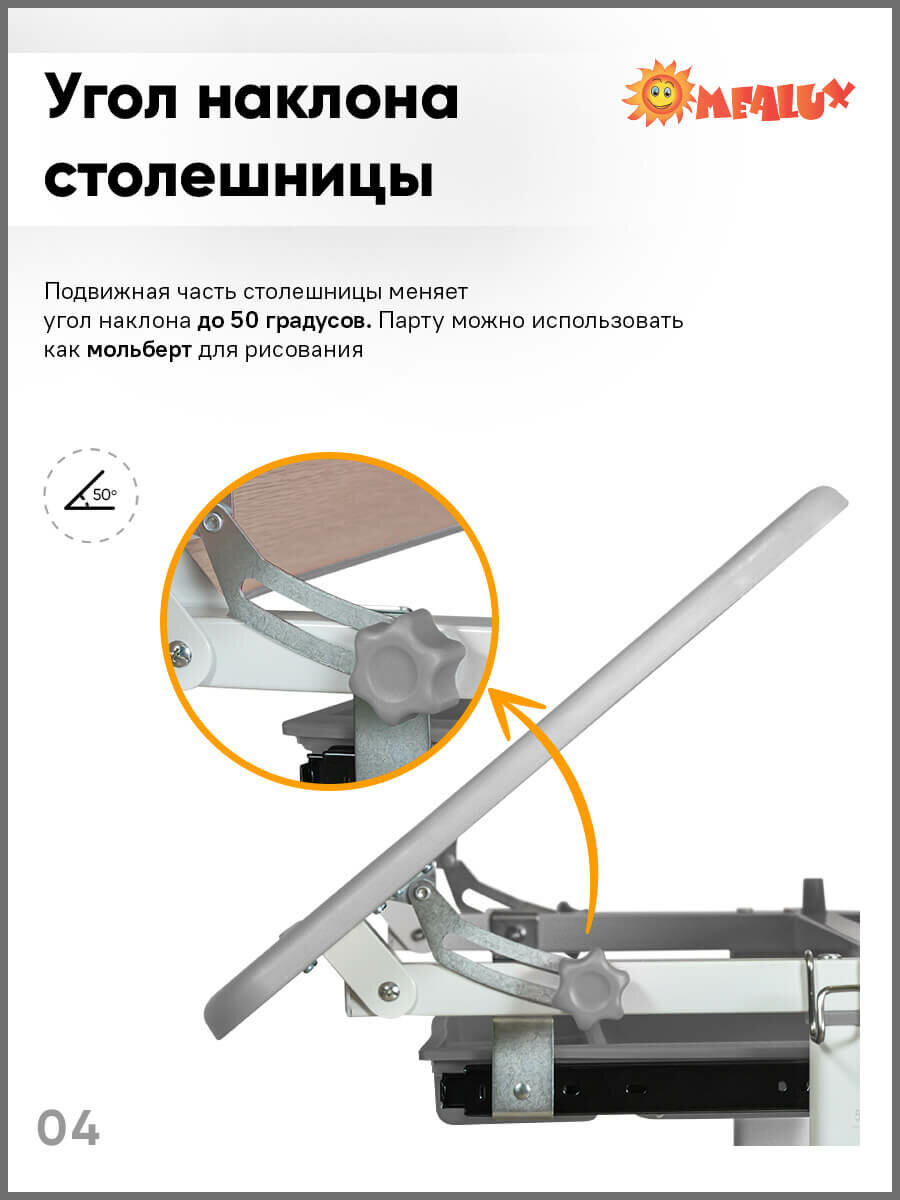 Угол наклона столешницы

MEALUX

Подвижная часть столешницы меняет угол наклона до 50 градусов. Парту можно использовать как мольберт для рисования

50°

04