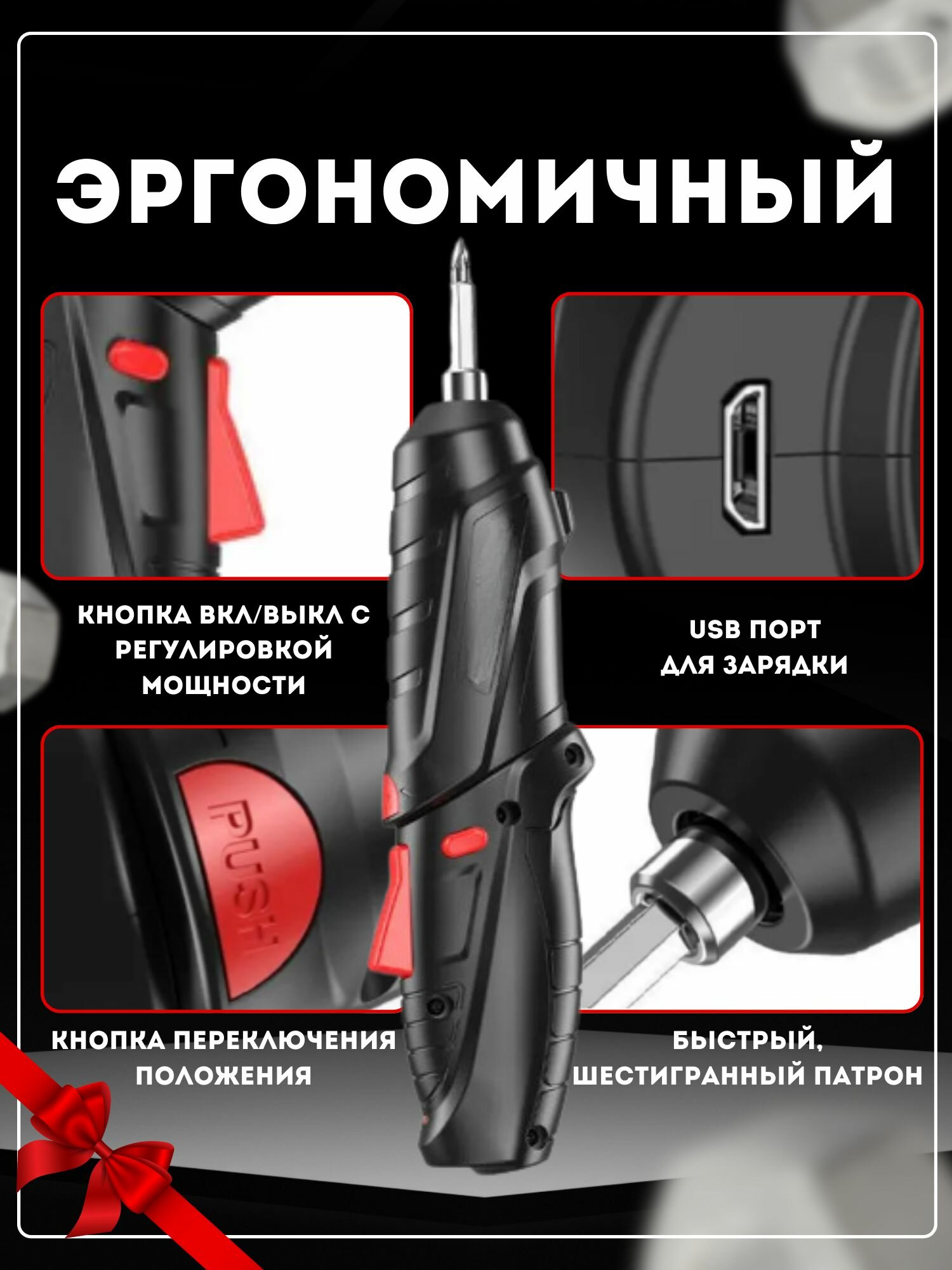 ЭРГОНОМИЧНЫЙ

КНОПКА ВКЛ/ВЫКЛ С РЕГУЛИРОВКОЙ МОЩНОСТИ

USB ПОРТ ДЛЯ ЗАРЯДКИ

PUSH

КНОПКА ПЕРЕКЛЮЧЕНИЯ ПОЛОЖЕНИЯ

БЫСТРЫЙ, ШЕСТИГРАННЫЙ ПАТРОН