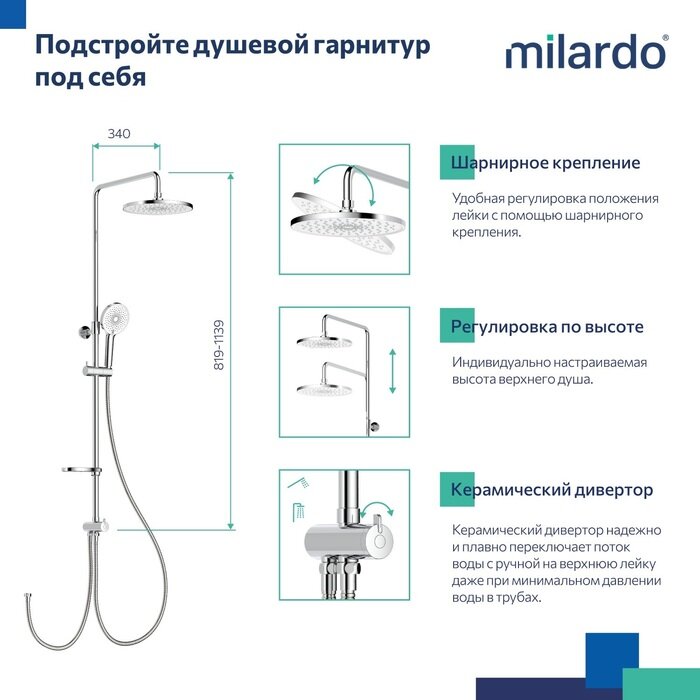 Подстройте душевой гарнитур под себя

milardo®

340

819-1139

Шарнирное крепление

Удобная регулировка положения лейки с помощью шарнирного крепления.

Регулировка по высоте

Индивидуально настраиваемая высота верхнего душа.

Керамический дивертор

Керамический дивертор надежно и плавно переключает поток воды с ручной на верхнюю лейку даже при минимальном давлении воды в трубах.