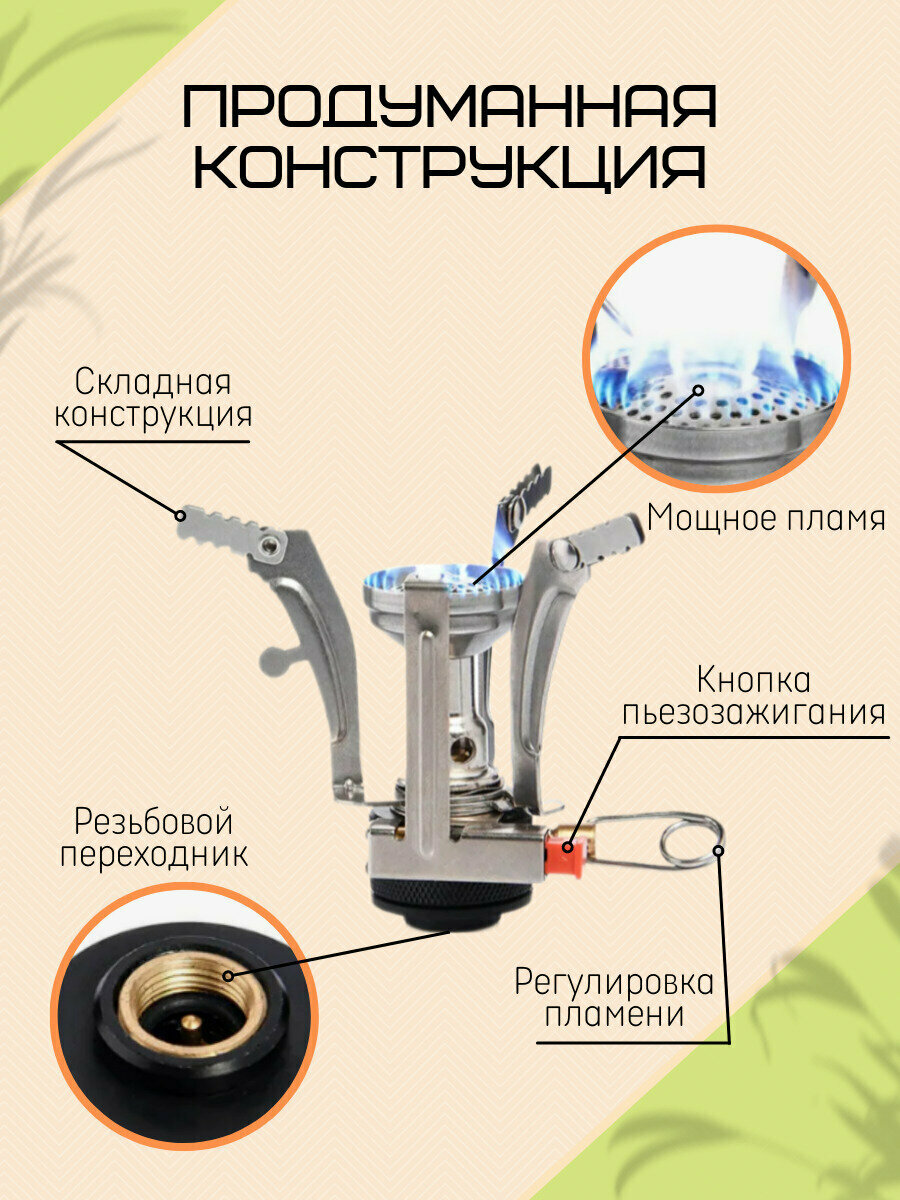 ПРОДУМАННАЯ КОНСТРУКЦИЯ

Складная конструкция

Мощное пламя

Кнопка пьезозажигания

Резьбовой переходник

Регулировка пламени