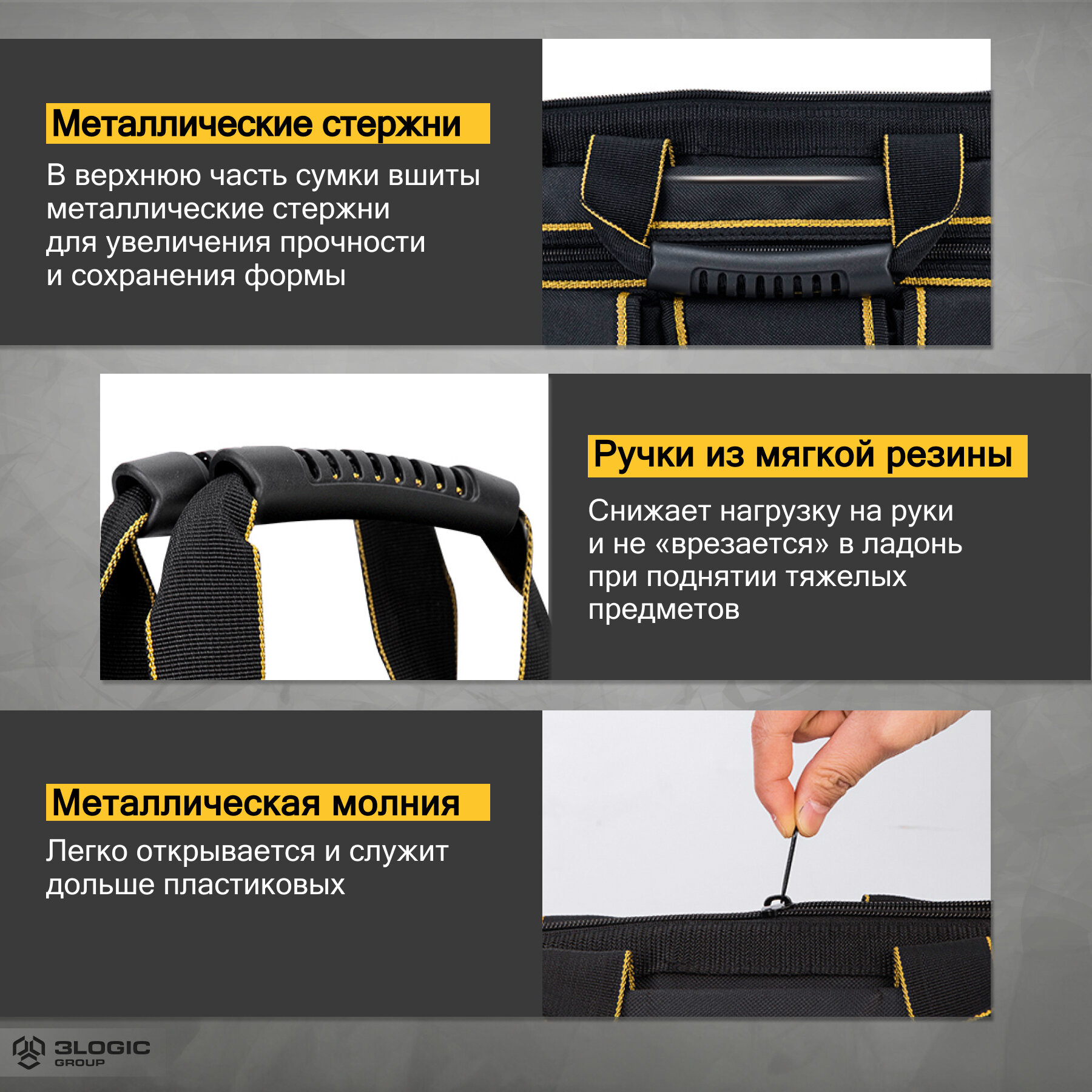 Металлические стержни

В верхнюю часть сумки вшиты металлические стержни для увеличения прочности и сохранения формы

Ручки из мягкой резины

Снижает нагрузку на руки и не «врезается» в ладонь при поднятии тяжелых предметов

Металлическая молния

Легко открывается и служит дольше пластиковых

3LOGIC GROUP