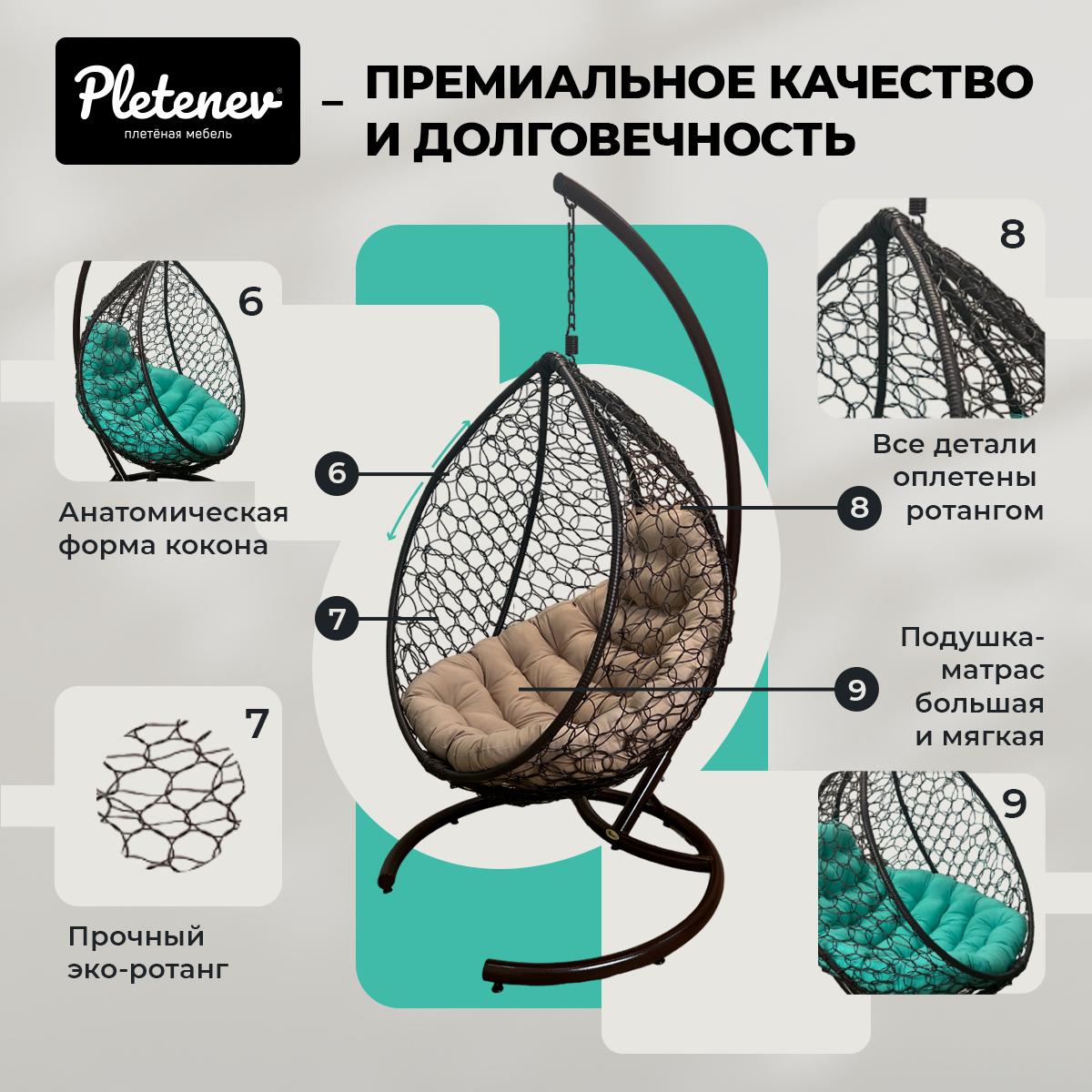 Pletenev®
плетёная мебель

– ПРЕМИАЛЬНОЕ КАЧЕСТВО И ДОЛГОВЕЧНОСТЬ

6

Анатомическая форма кокона

7

Прочный эко-ротанг

6

7

8

9

8

Все детали оплетены ротангом

Подушка-матрас большая и мягкая

9