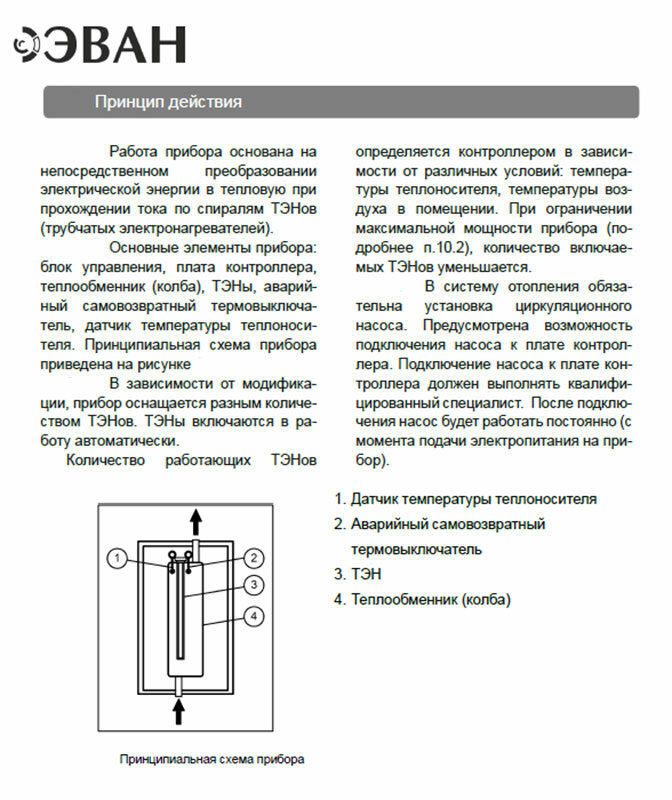 ЭВАН

Принцип действия

Работа прибора основана на непосредственном преобразовании электрической энергии в тепловую при прохождении тока по спиралям ТЭНов (трубчатых электронагревателей).

Основные элементы прибора: блок управления, плата контроллера, теплообменник (колба), ТЭНы, аварийный самовозвратный термовыключатель, датчик температуры теплоносителя. Принципиальная схема прибора приведена на рисунке

В зависимости от модификации, прибор оснащается разным количеством ТЭНов. ТЭНы включаются в работу автоматически.

Количество работающих ТЭНов определяется контроллером в зависимости от различных условий: температуры теплоносителя, температуры воздуха в помещении. При ограничении максимальной мощности прибора (подробнее п.10.2), количество включаемых ТЭНов уменьшается.

В систему отопления обязательна установка циркуляционного насоса. Предусмотрена возможность подключения насоса к плате контроллера. Подключение насоса к плате контроллера должен выполнять квалифицированный специалист. После подключения насос будет работать постоянно (с момента подачи электропитания на прибор).

1
2
3
4

Принципиальная схема прибора

1. Датчик температуры теплоносителя
2. Аварийный самовозвратный термовыключатель
3. ТЭН
4. Теплообменник (колба)