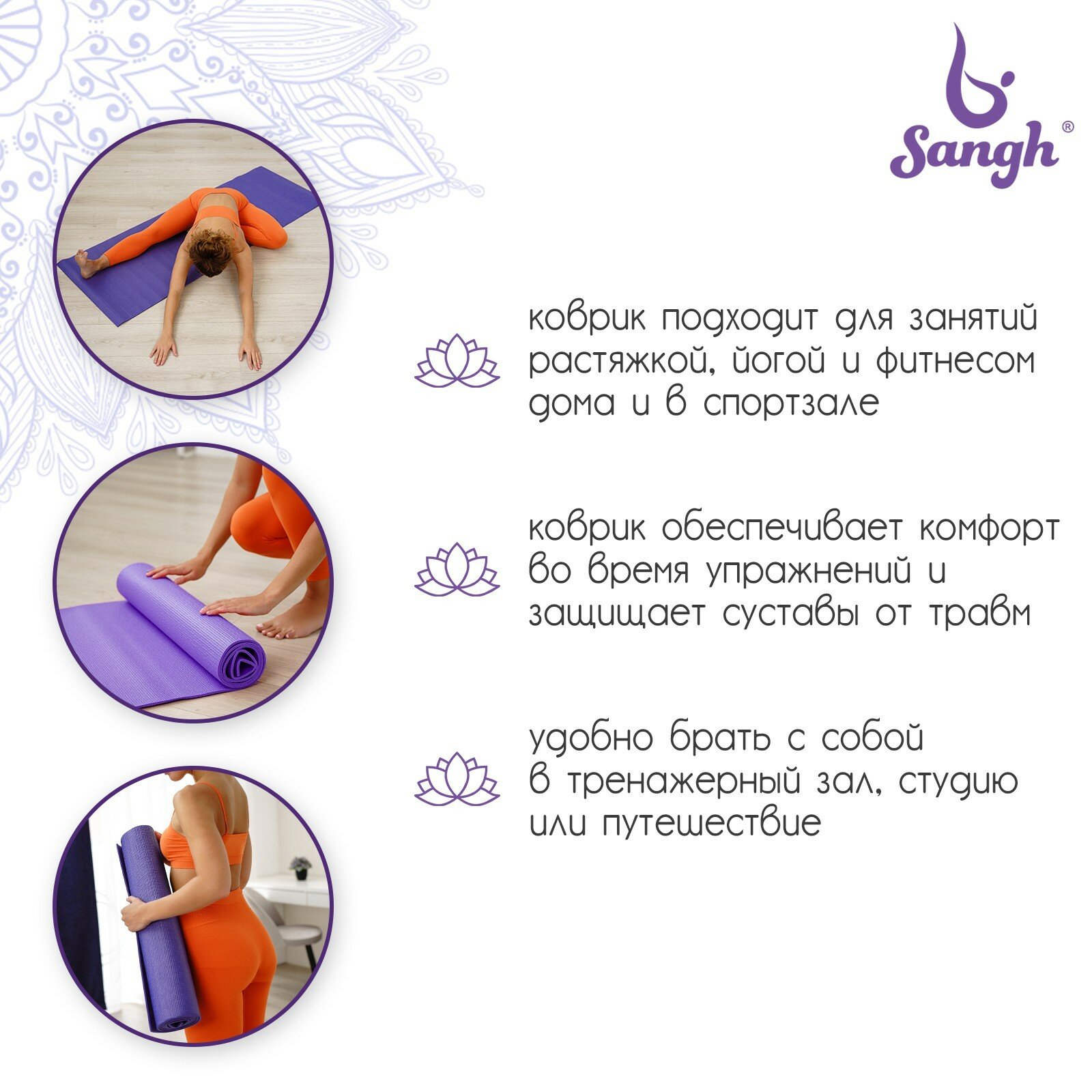 Sangh®

коврик подходит для занятий растяжкой, йогой и фитнесом дома и в спортзале

коврик обеспечивает комфорт во время упражнений и защищает суставы от травм

удобно брать с собой в тренажерный зал, студию или путешествие