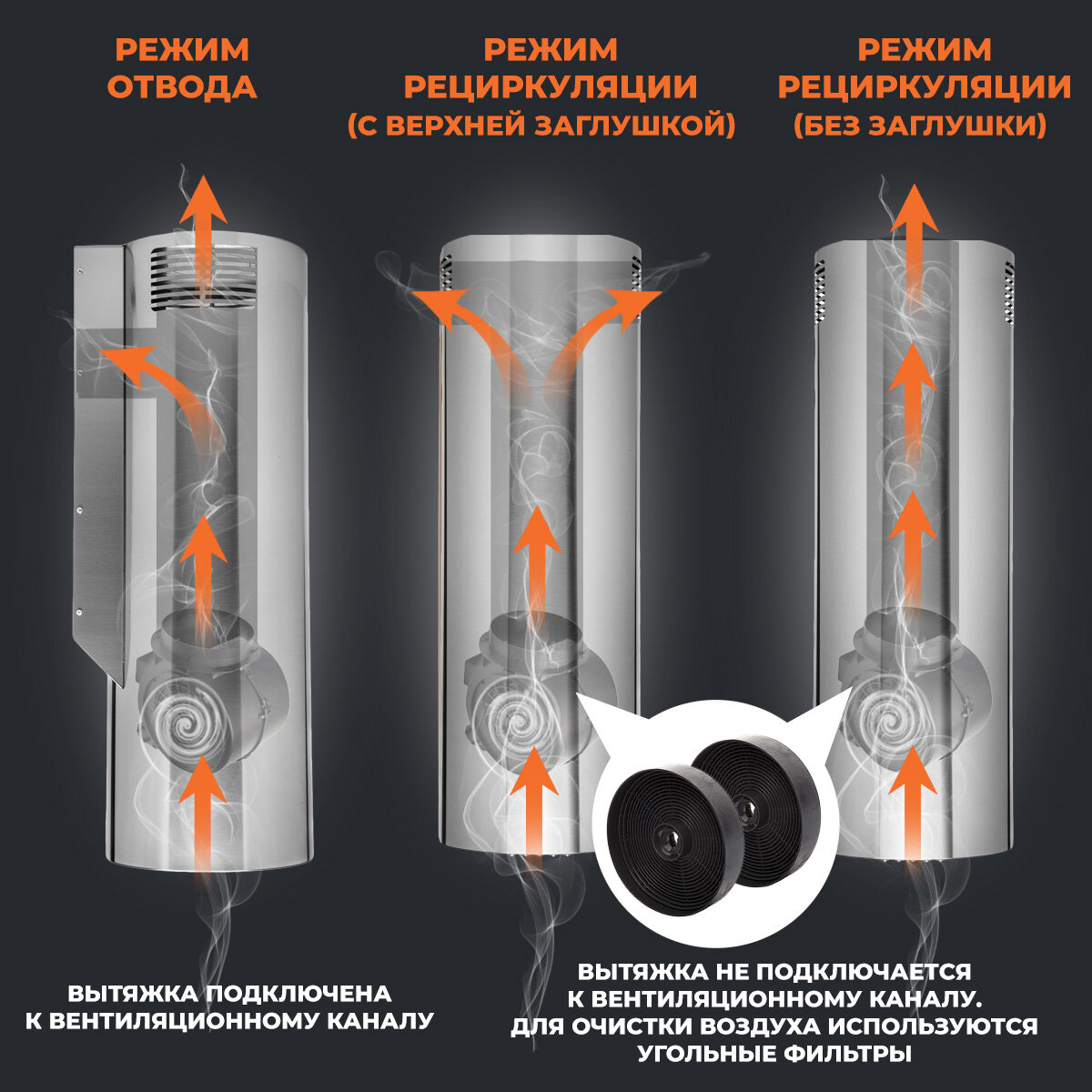 РЕЖИМ ОТВОДА

РЕЖИМ РЕЦИРКУЛЯЦИИ (С ВЕРХНЕЙ ЗАГЛУШКОЙ)

РЕЖИМ РЕЦИРКУЛЯЦИИ (БЕЗ ЗАГЛУШКИ)

ВЫТЯЖКА ПОДКЛЮЧЕНА К ВЕНТИЛЯЦИОННОМУ КАНАЛУ

ВЫТЯЖКА НЕ ПОДКЛЮЧАЕТСЯ К ВЕНТИЛЯЦИОННОМУ КАНАЛУ. ДЛЯ ОЧИСТКИ ВОЗДУХА ИСПОЛЬЗУЮТСЯ УГОЛЬНЫЕ ФИЛЬТРЫ