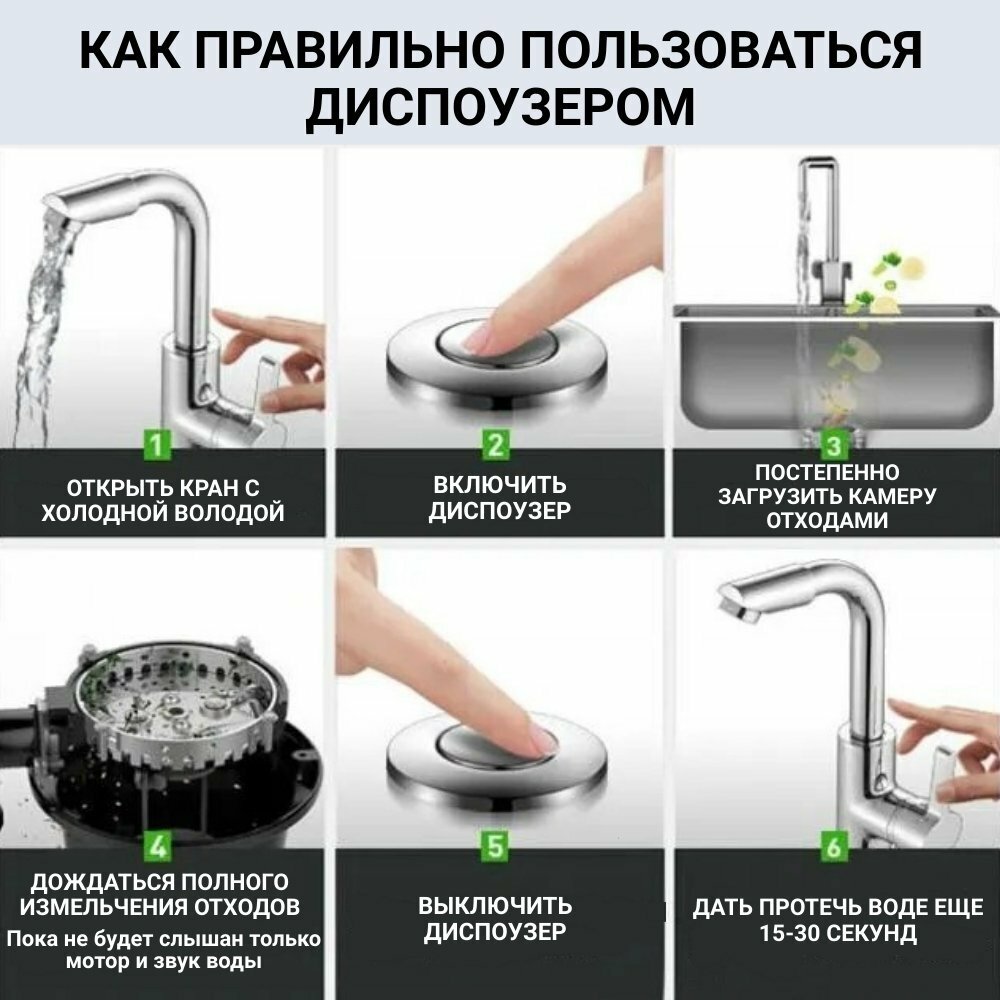 КАК ПРАВИЛЬНО ПОЛЬЗОВАТЬСЯ ДИСПОУЗЕРОМ

1
ОТКРЫТЬ КРАН С ХОЛОДНОЙ ВОЛОДОЙ

2
ВКЛЮЧИТЬ ДИСПОУЗЕР

3
ПОСТЕПЕННО ЗАГРУЗИТЬ КАМЕРУ ОТХОДАМИ

4
ДОЖДАТЬСЯ ПОЛНОГО ИЗМЕЛЬЧЕНИЯ ОТХОДОВ
Пока не будет слышан только мотор и звук воды

5
ВЫКЛЮЧИТЬ ДИСПОУЗЕР

6
ДАТЬ ПРОТЕЧЬ ВОДЕ ЕЩЕ 15-30 СЕКУНД