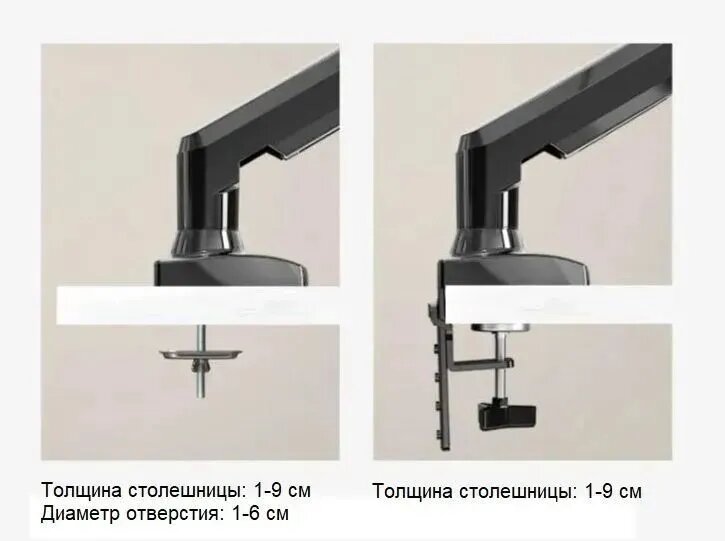 Толщина столешницы: 1-9 см
Диаметр отверстия: 1-6 см

Толщина столешницы: 1-9 см