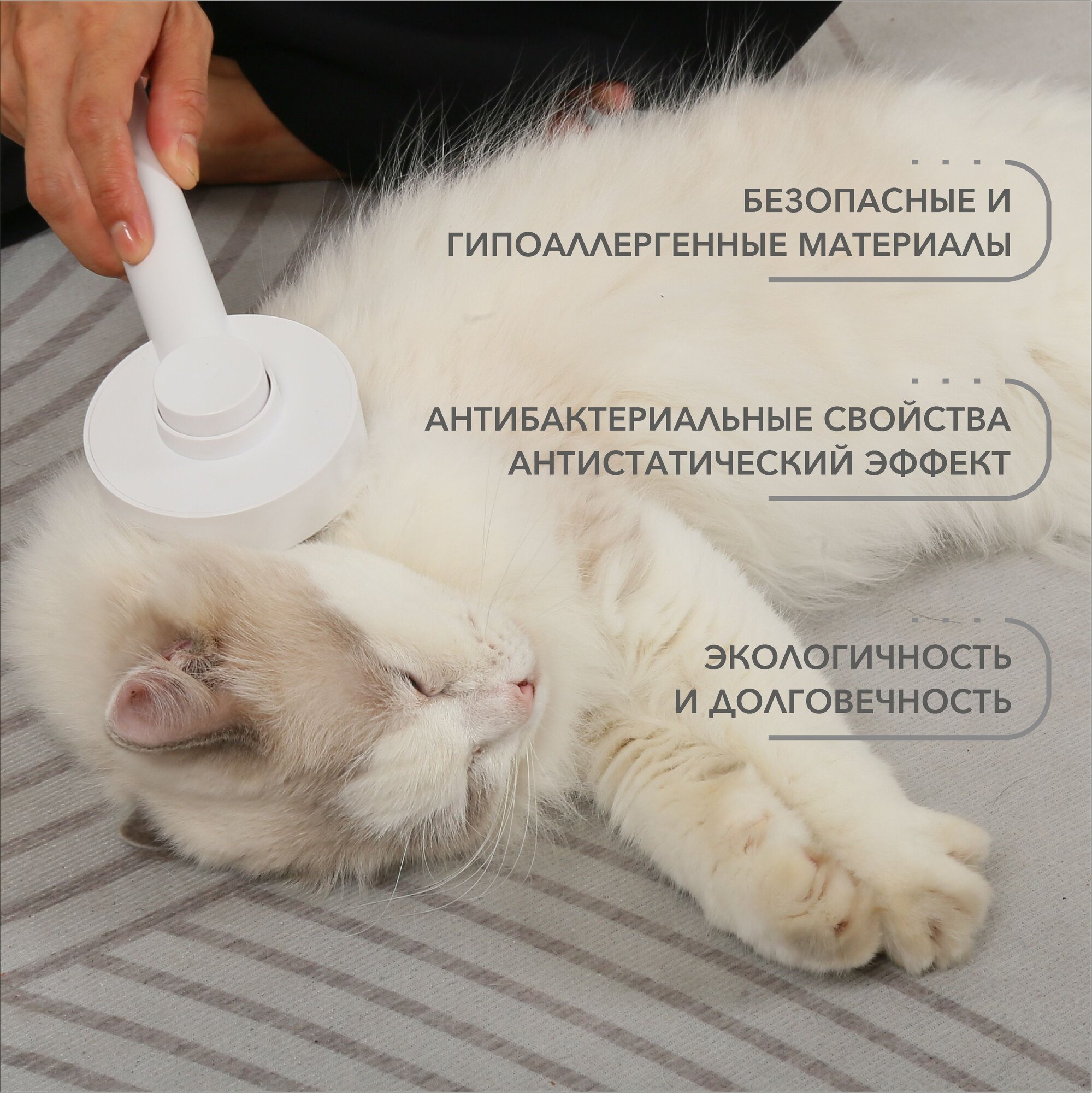 БЕЗОПАСНЫЕ И ГИПОАЛЛЕРГЕННЫЕ МАТЕРИАЛЫ

АНТИБАКТЕРИАЛЬНЫЕ СВОЙСТВА АНТИСТАТИЧЕСКИЙ ЭФФЕКТ

ЭКОЛОГИЧНОСТЬ И ДОЛГОВЕЧНОСТЬ