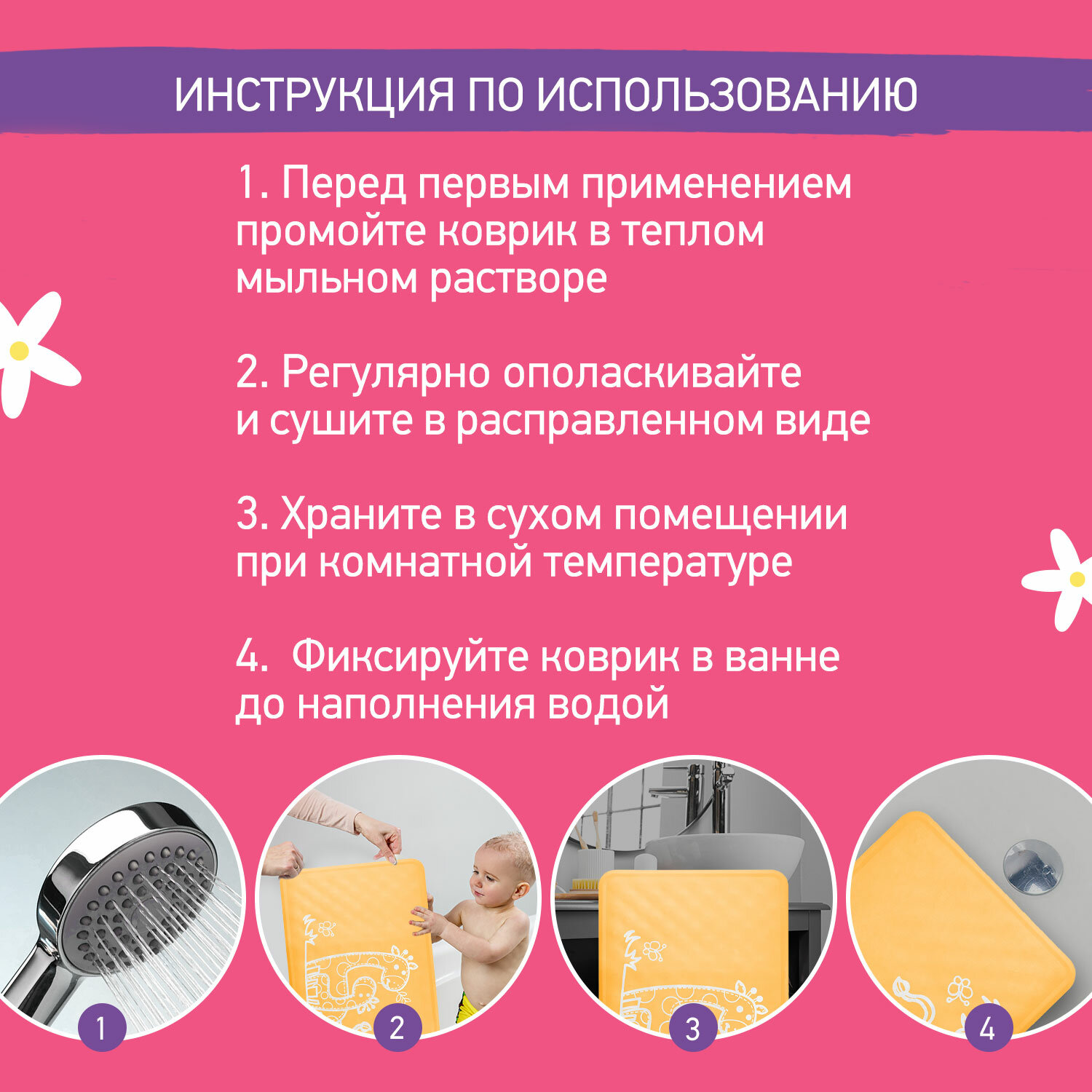 ИНСТРУКЦИЯ ПО ИСПОЛЬЗОВАНИЮ

1. Перед первым применением промойте коврик в теплом мыльном растворе

2. Регулярно ополаскивайте и сушите в расправленном виде

3. Храните в сухом помещении при комнатной температуре

4. Фиксируйте коврик в ванне до наполнения водой

1

2

3

4