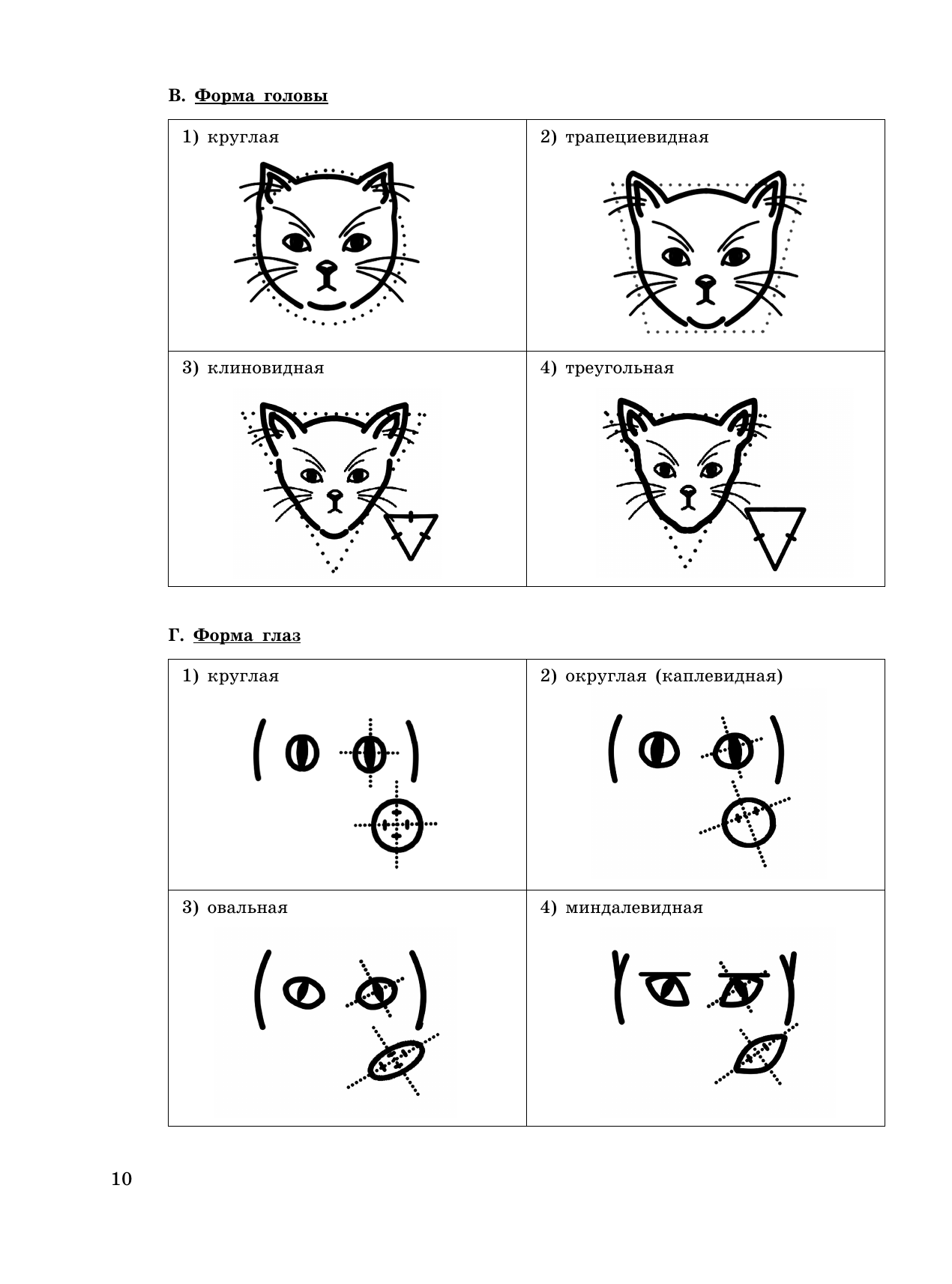 В. Форма головы

| 1) круглая | 2) трапециевидная |
|---|---|
| 3) клиновидная | 4) треугольная |

Г. Форма глаз

| 1) круглая | 2) округлая (каплевидная) |
|---|---|
| 3) овальная | 4) миндалевидная |

10