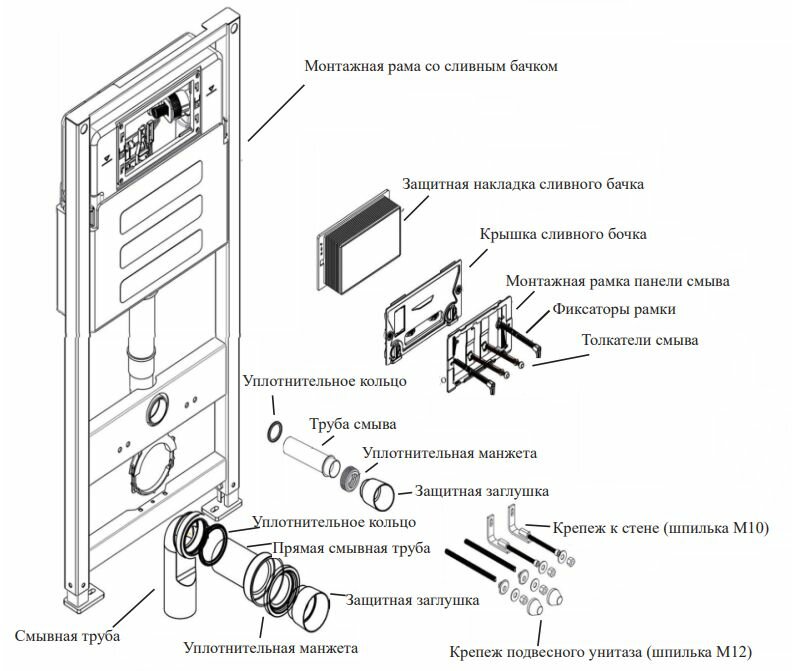 Монтажная рама со сливным бачком

Защитная накладка сливного бачка

Крышка сливного бочка

Монтажная рамка панели смыва

Фиксаторы рамки

Толкатели смыва

Уплотнительное кольцо

Труба смыва

Уплотнительная манжета

Защитная заглушка

Уплотнительное кольцо

Прямая смывная труба

Крепеж к стене (шпилька М10)

Защитная заглушка

Смывная труба

Уплотнительная манжета

Крепеж подвесного унитаза (шпилька М12)