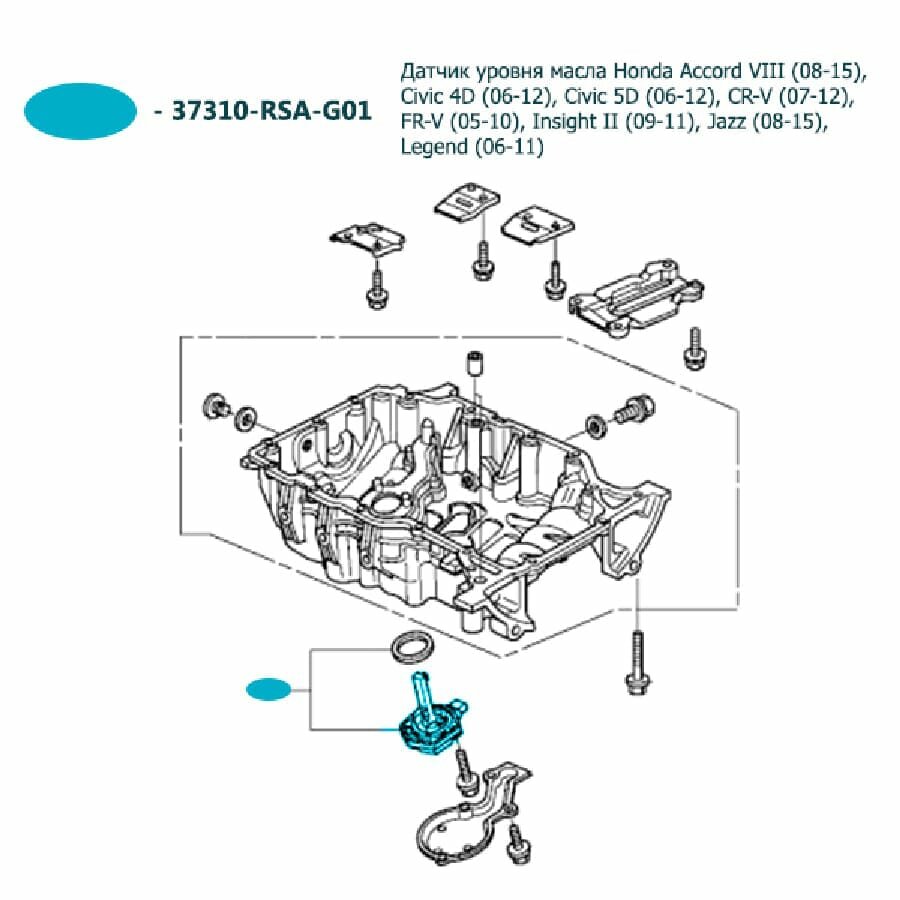 - 37310-RSA-G01

Датчик уровня масла Honda Accord VIII (08-15), Civic 4D (06-12), Civic 5D (06-12), CR-V (07-12), FR-V (05-10), Insight II (09-11), Jazz (08-15), Legend (06-11)