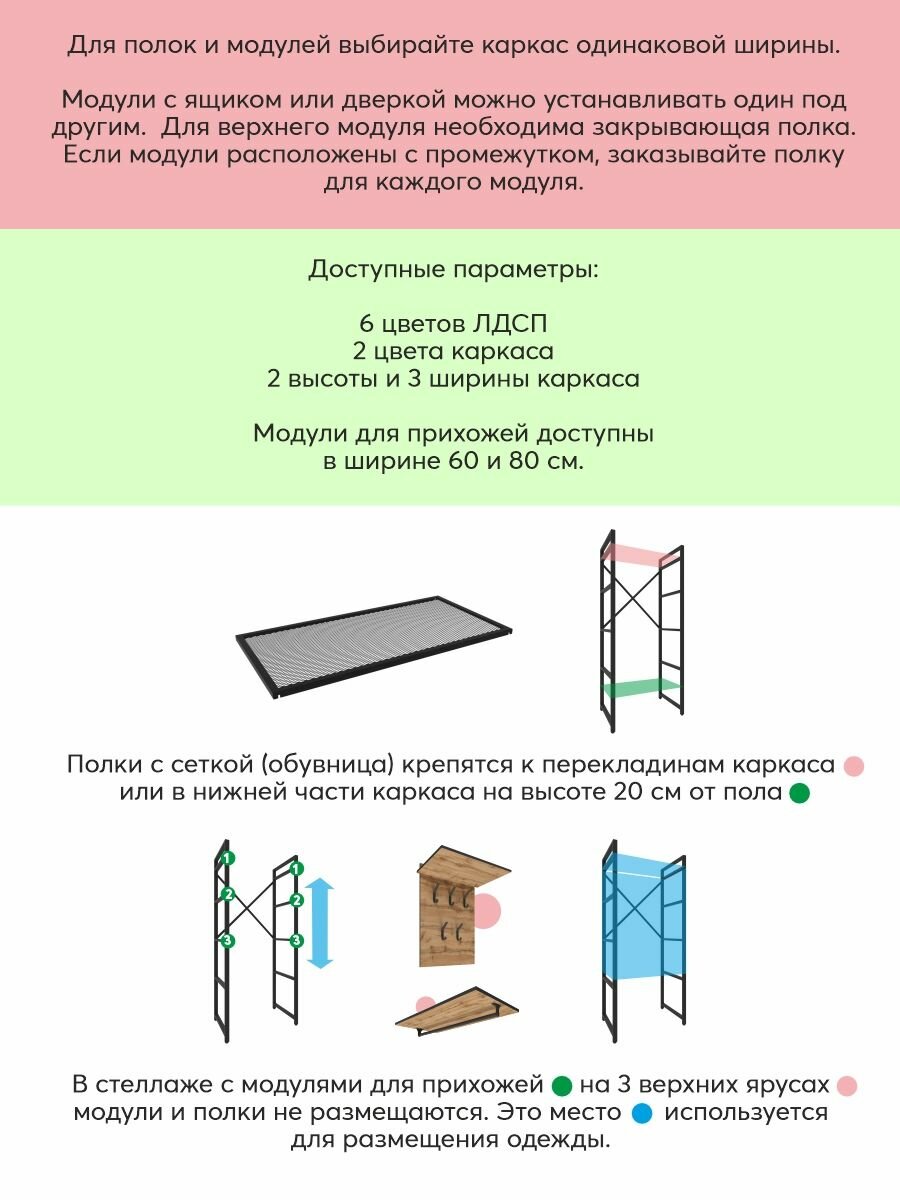 Для полок и модулей выбирайте каркас одинаковой ширины.

Модули с ящиком или дверкой можно устанавливать один под другим. Для верхнего модуля необходима закрывающая полка. Если модули расположены с промежутком, заказывайте полку для каждого модуля.

Доступные параметры:

6 цветов ЛДСП
2 цвета каркаса
2 высоты и 3 ширины каркаса

Модули для прихожей доступны в ширине 60 и 80 см.

Полки с сеткой (обувница) крепятся к перекладинам каркаса или в нижней части каркаса на высоте 20 см от пола

1
2
3
1
2
3

В стеллаже с модулями для прихожей на 3 верхних ярусах модули и полки не размещаются. Это место используется для размещения одежды.