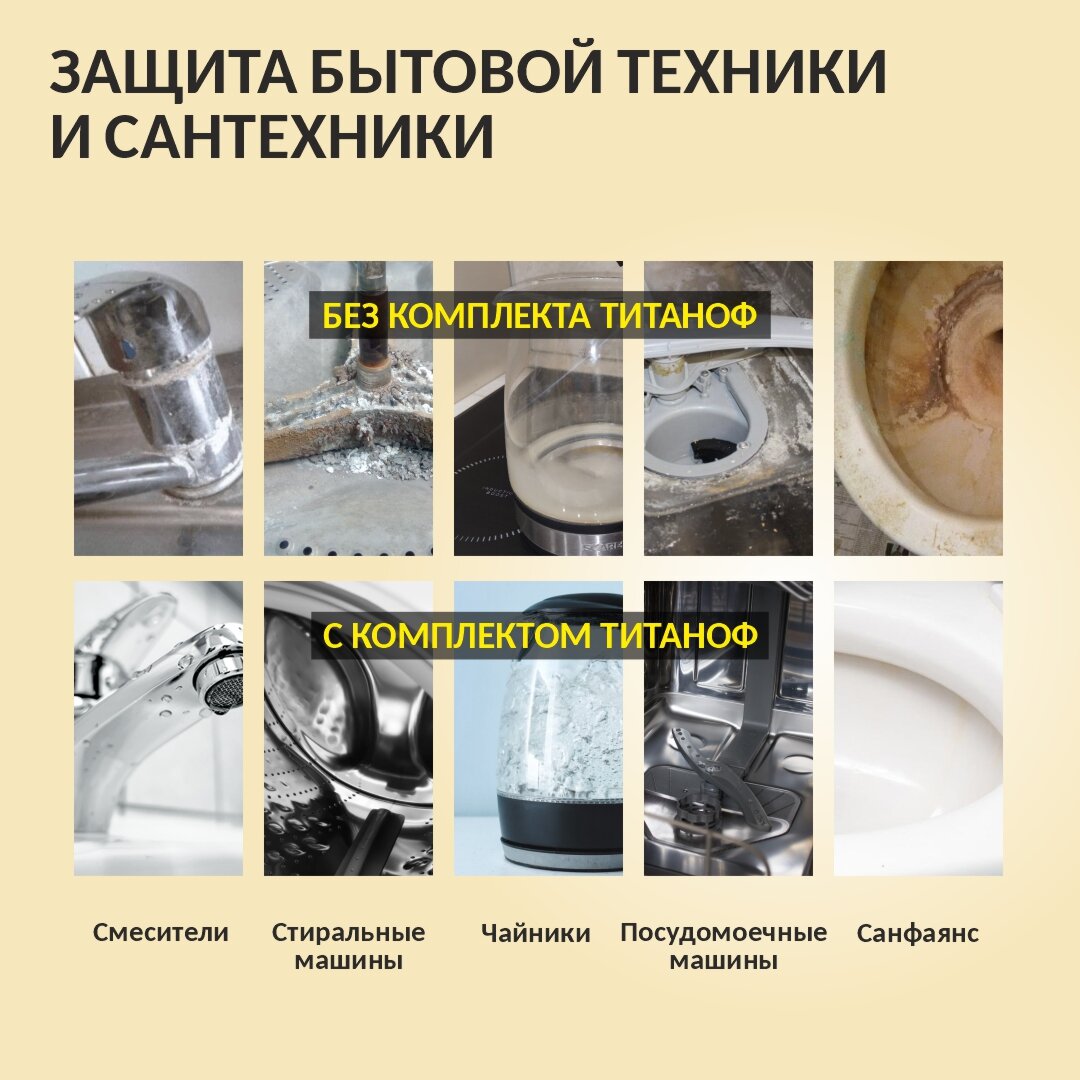 ЗАЩИТА БЫТОВОЙ ТЕХНИКИ И САНТЕХНИКИ

БЕЗ КОМПЛЕКТА ТИТАНОФ

С КОМПЛЕКТОМ ТИТАНОФ

Смесители

Стиральные машины

Чайники

Посудомоечные машины

Санфаянс