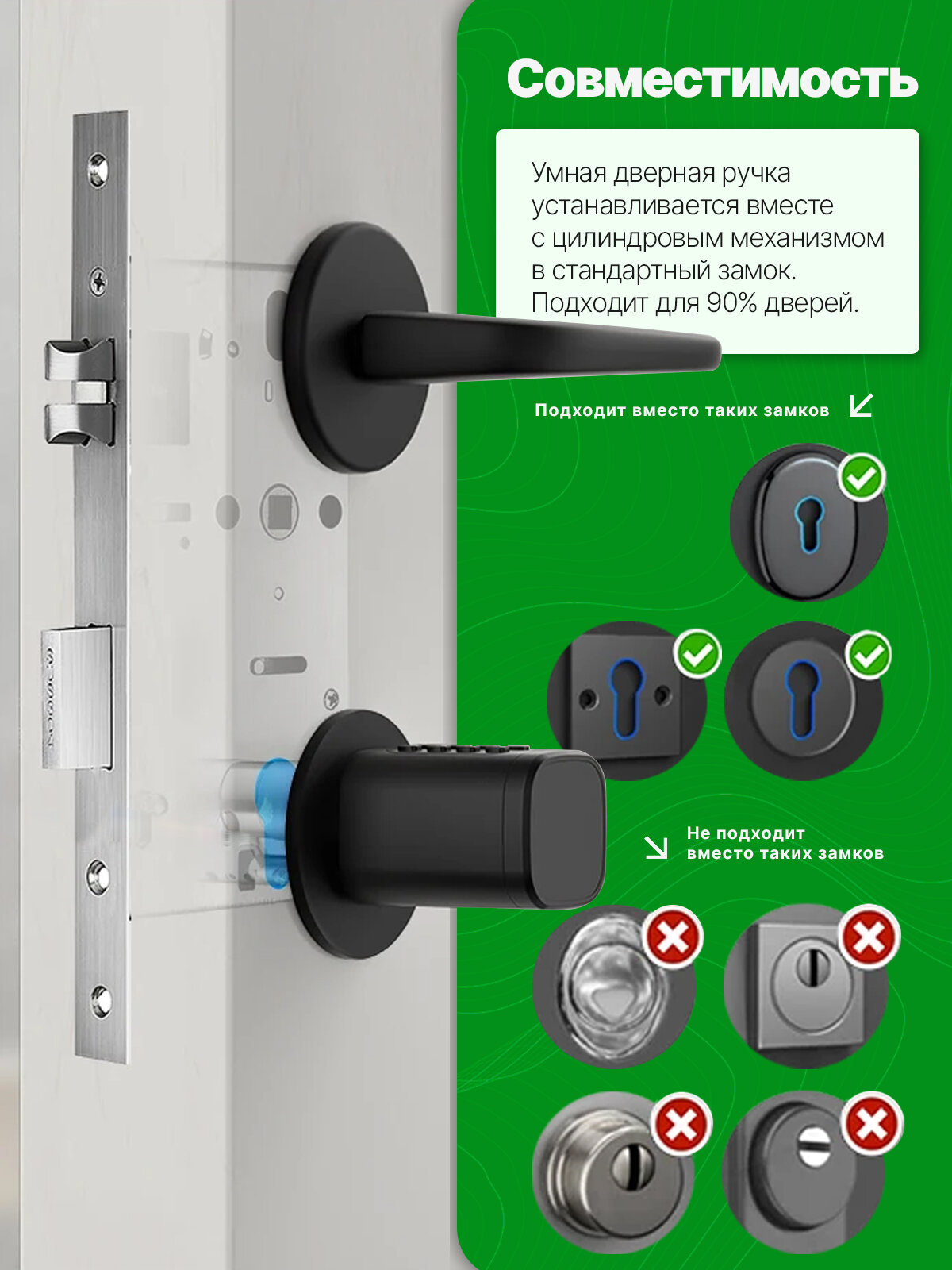 Совместимость

Умная дверная ручка устанавливается вместе с цилиндровым механизмом в стандартный замок. Подходит для 90% дверей.

Подходит вместо таких замков

Не подходит вместо таких замков