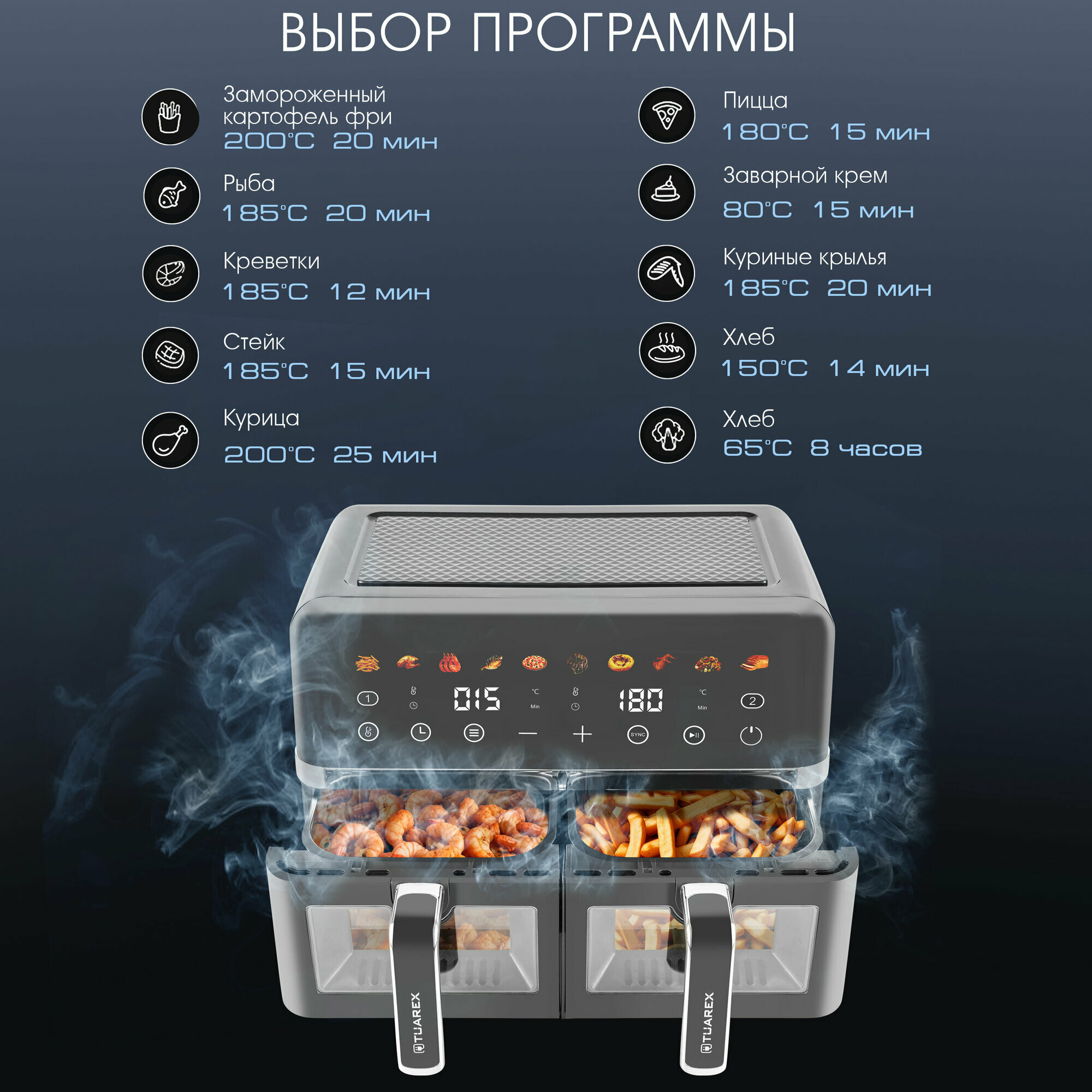 ВЫБОР ПРОГРАММЫ

Замороженный картофель фри
200°C 20 мин

Рыба
185°C 20 мин

Креветки
185°C 12 мин

Стейк
185°C 15 мин

Курица
200°C 25 мин

Пицца
180°C 15 мин

Заварной крем
80°C 15 мин

Куриные крылья
185°C 20 мин

Хлеб
150°C 14 мин

Хлеб
65°C 8 часов

1
015
°C
Min
180
°C
Min
2
SYNC

TUAREX
TUAREX