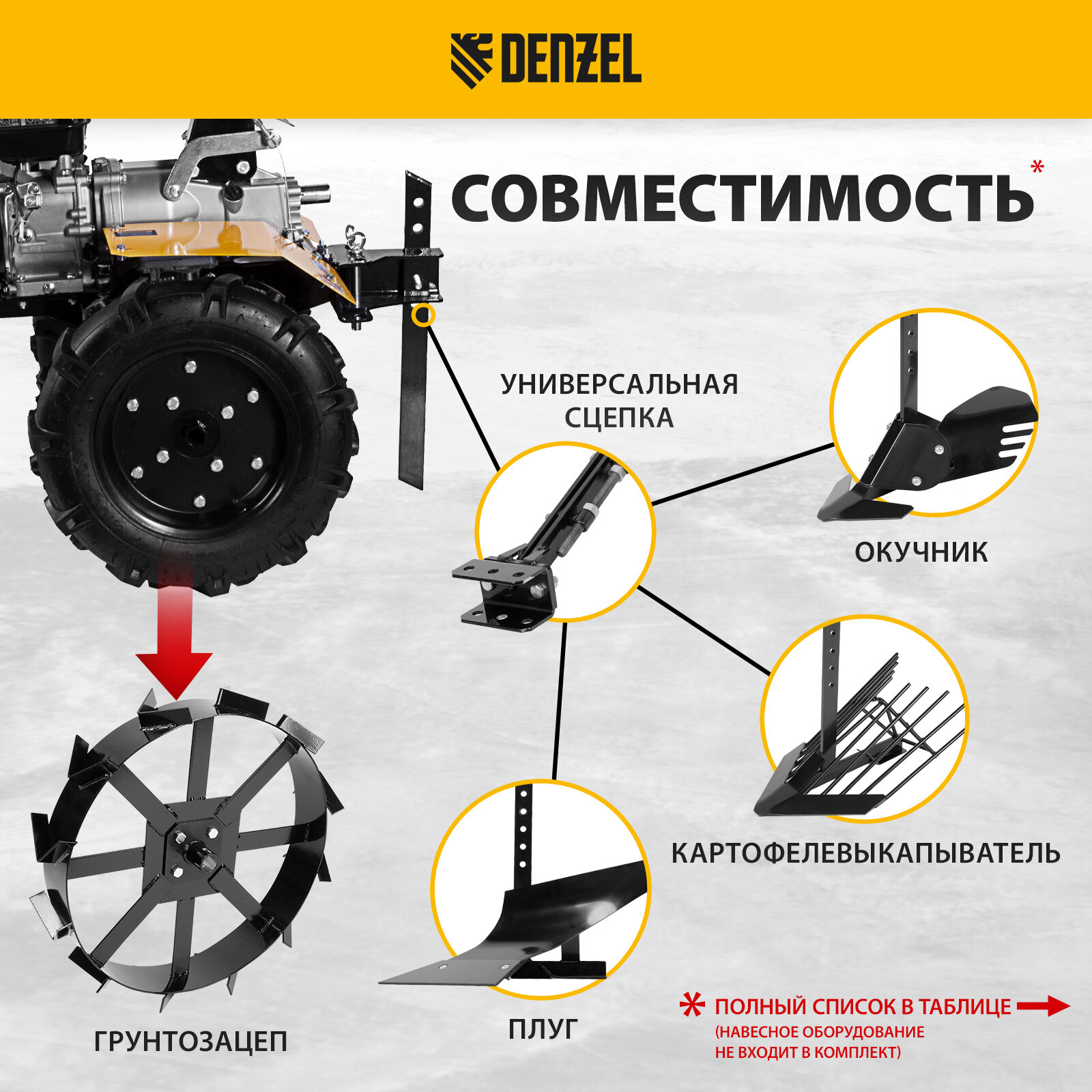 DENZEL

СОВМЕСТИМОСТЬ*

УНИВЕРСАЛЬНАЯ СЦЕПКА

ОКУЧНИК

КАРТОФЕЛЕВЫКАПЫВАТЕЛЬ

ГРУНТОЗАЦЕП

ПЛУГ

* ПОЛНЫЙ СПИСОК В ТАБЛИЦЕ
(НАВЕСНОЕ ОБОРУДОВАНИЕ НЕ ВХОДИТ В КОМПЛЕКТ)