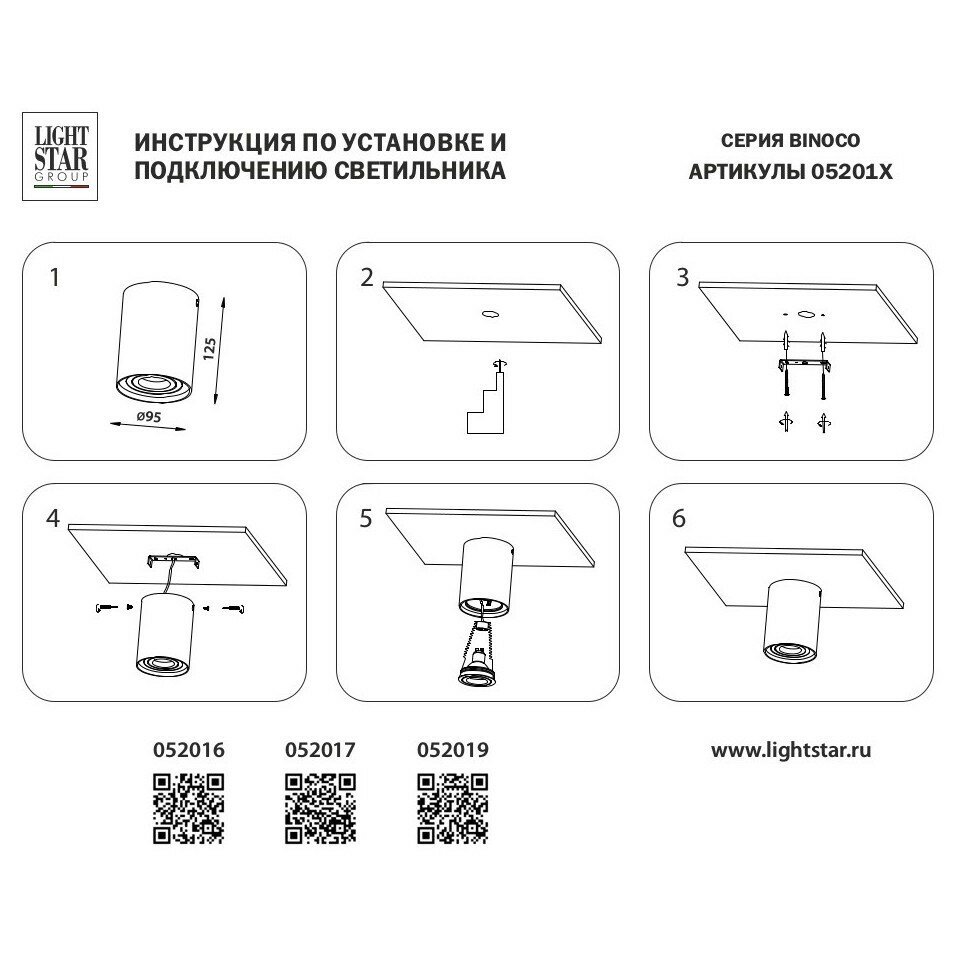 LIGHT STAR GROUP

ИНСТРУКЦИЯ ПО УСТАНОВКЕ И ПОДКЛЮЧЕНИЮ СВЕТИЛЬНИКА

СЕРИЯ BINOCO
АРТИКУЛЫ 05201X

1

125

ø95

2

3

4

5

6

052016

052017

052019

www.lightstar.ru