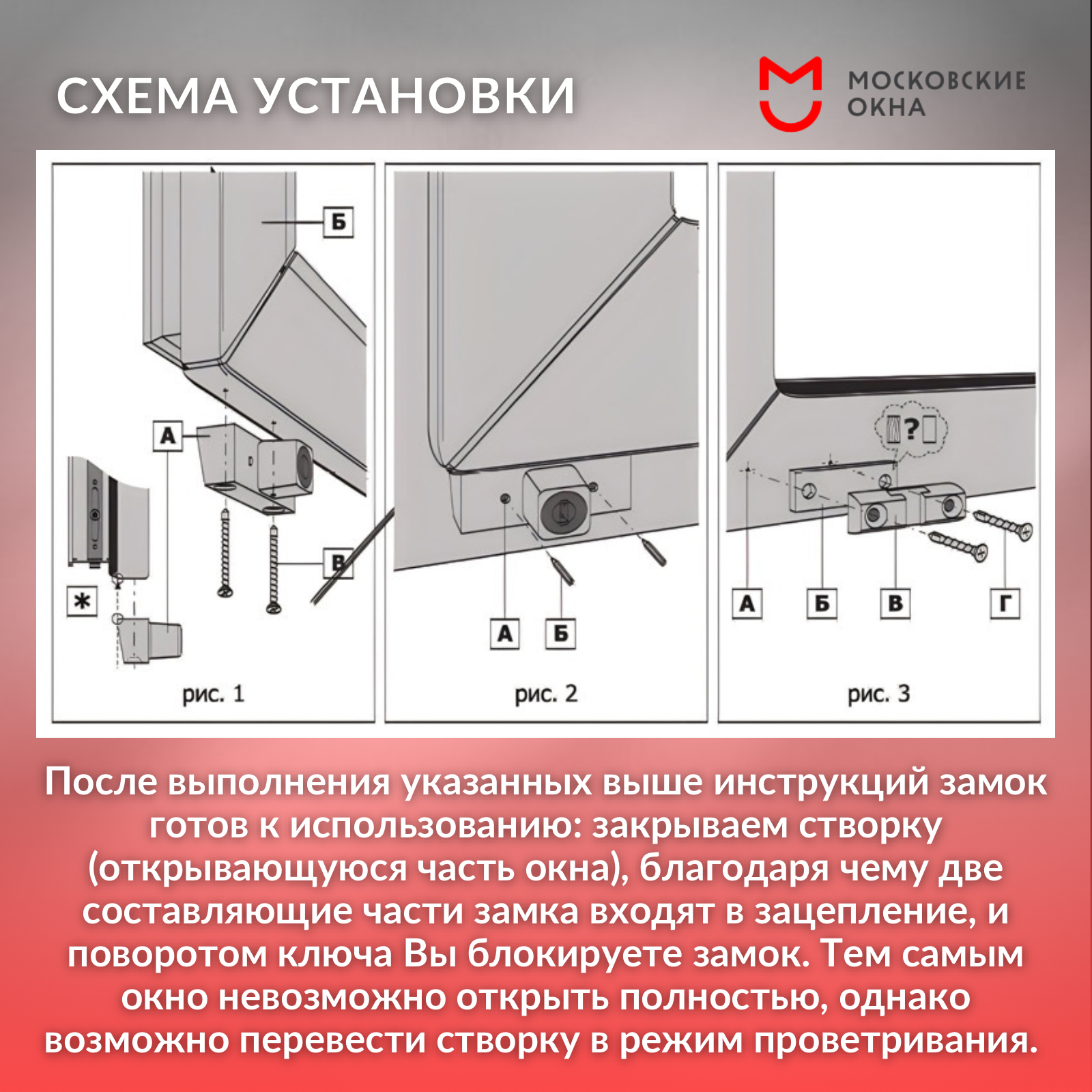 СХЕМА УСТАНОВКИ

МОСКОВСКИЕ ОКНА

Б

А

В

*

рис. 1

А Б

рис. 2

?

А Б В Г

рис. 3

После выполнения указанных выше инструкций замок готов к использованию: закрываем створку (открывающуюся часть окна), благодаря чему две составляющие части замка входят в зацепление, и поворотом ключа Вы блокируете замок. Тем самым окно невозможно открыть полностью, однако возможно перевести створку в режим проветривания.