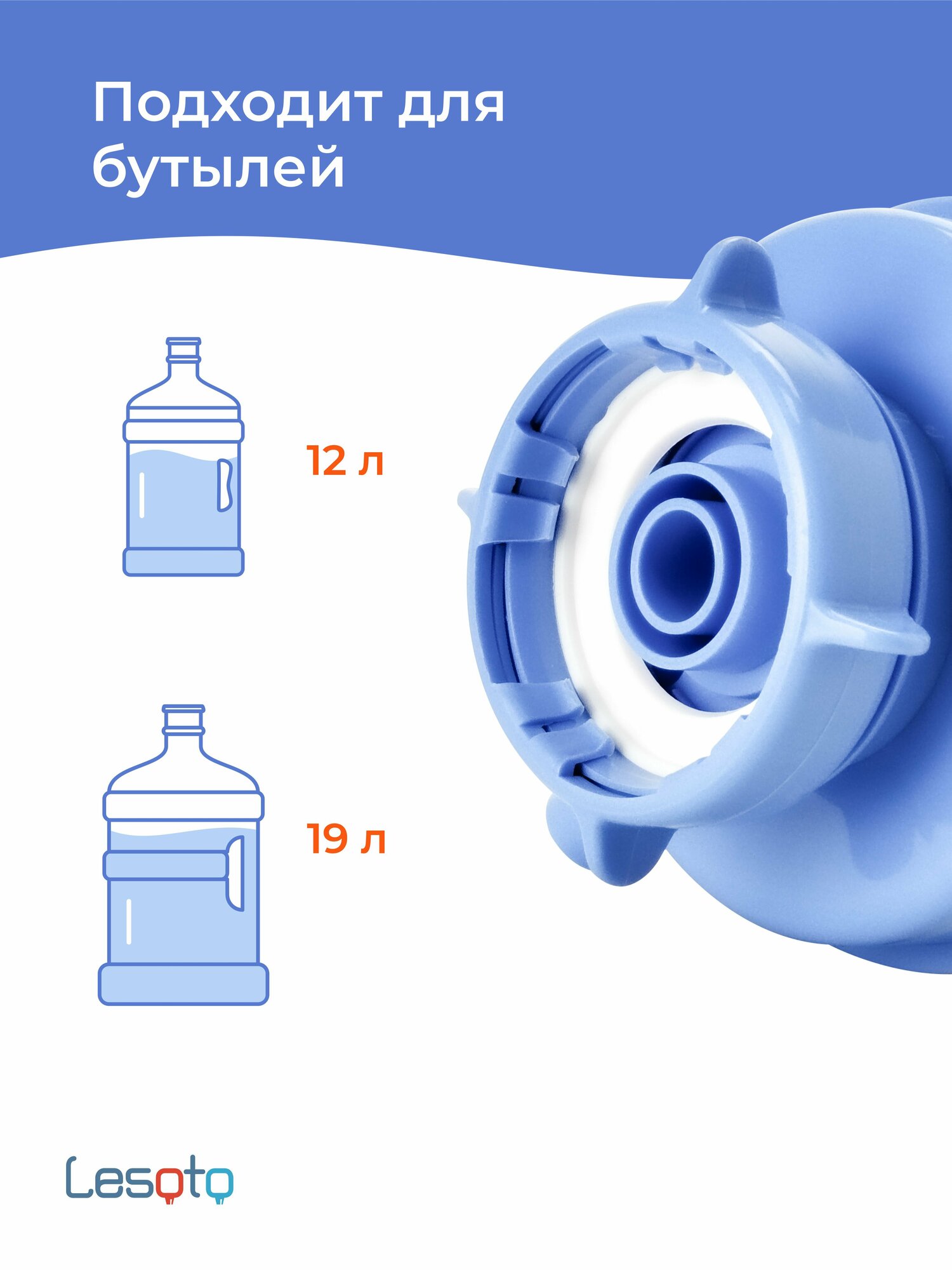 Подходит для бутылей

12 л

19 л

Lesoto