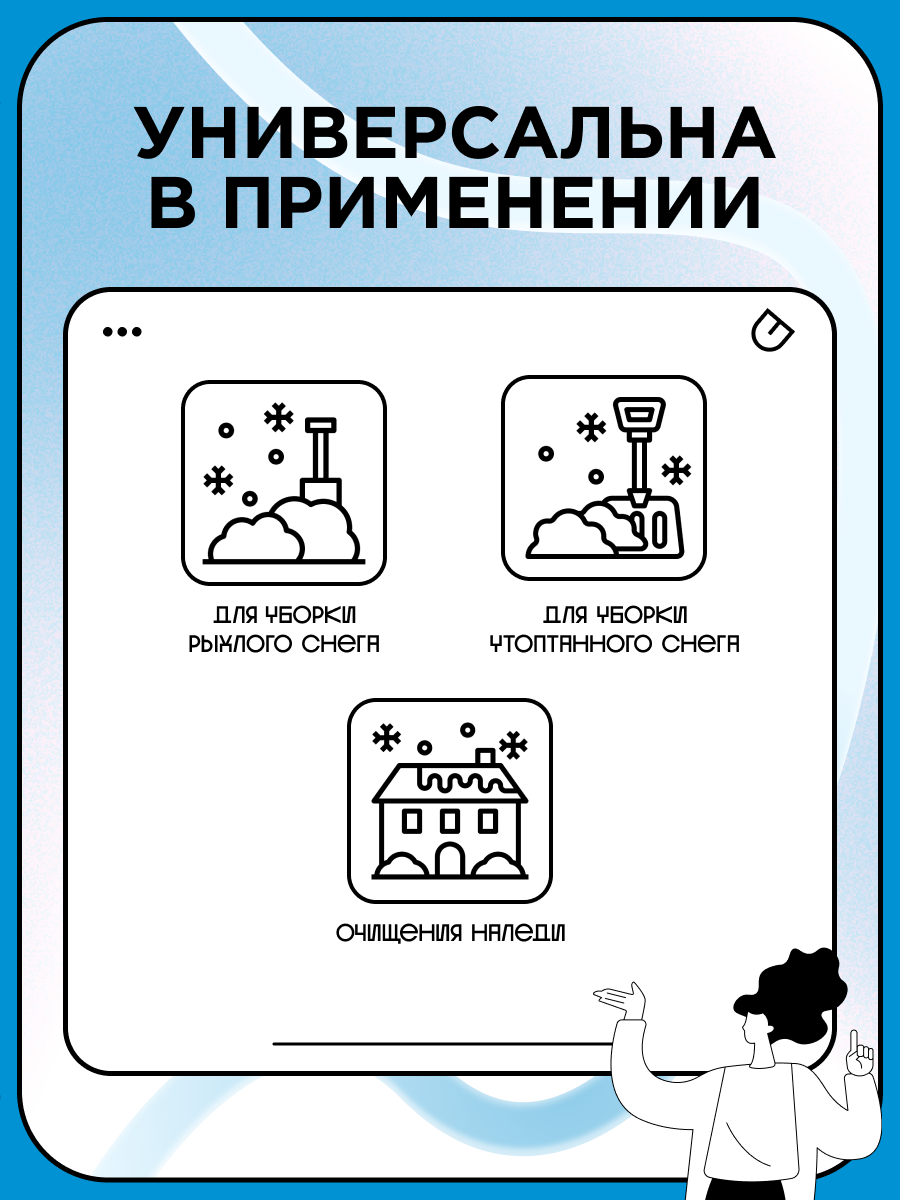 УНИВЕРСАЛЬНА
В ПРИМЕНЕНИИ

ДЛЯ УБОРКИ
РЫХЛОГО СНЕГА

ДЛЯ УБОРКИ
УТОПТАННОГО СНЕГА

ОЧИЩЕНИЯ НАЛЕДИ