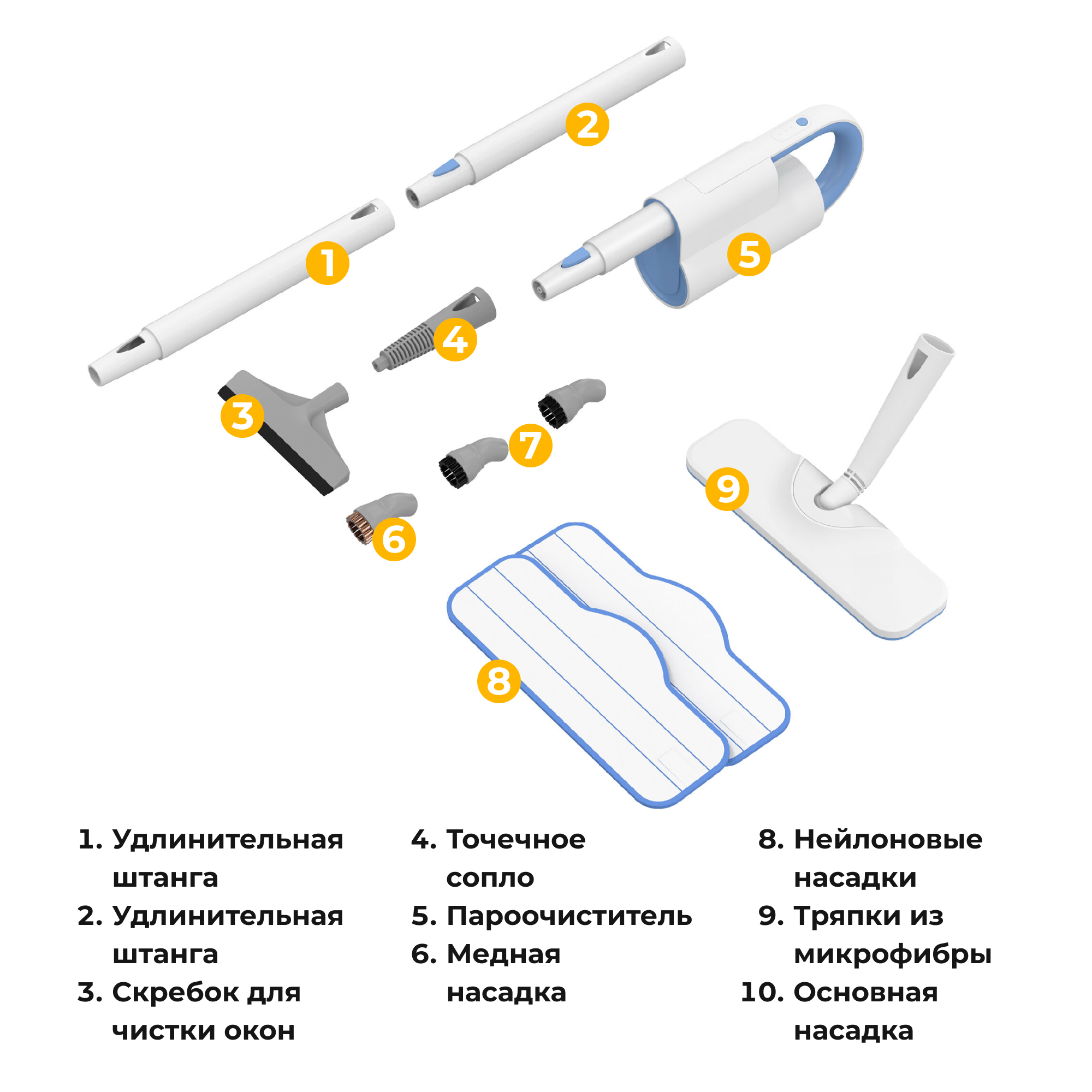 2

1

5

4

3

7

9

6

8

1. Удлинительная штанга
2. Удлинительная штанга
3. Скребок для чистки окон

4. Точечное сопло
5. Пароочиститель
6. Медная насадка

8. Нейлоновые насадки
9. Тряпки из микрофибры
10. Основная насадка