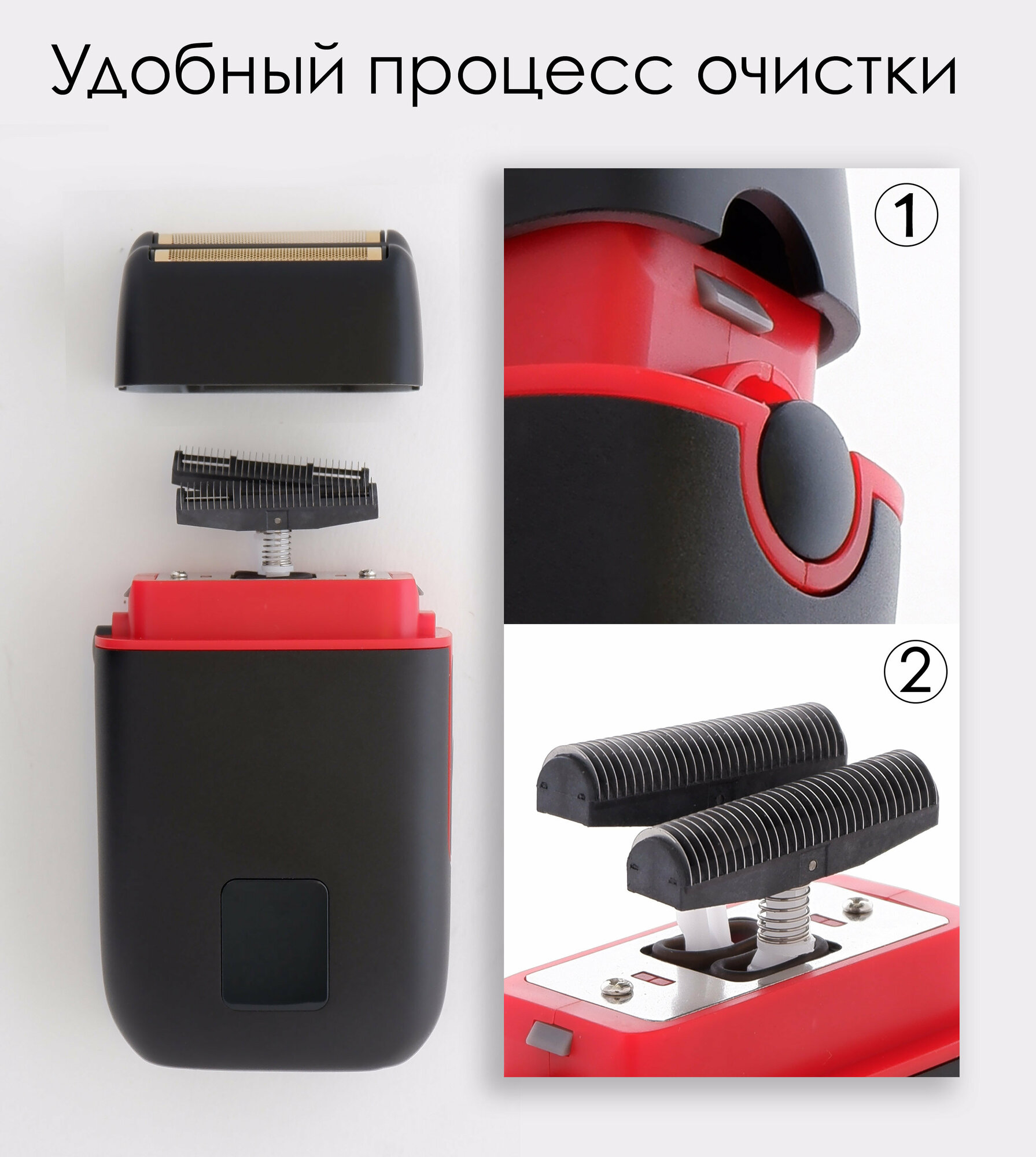 Удобный процесс очистки

①

②