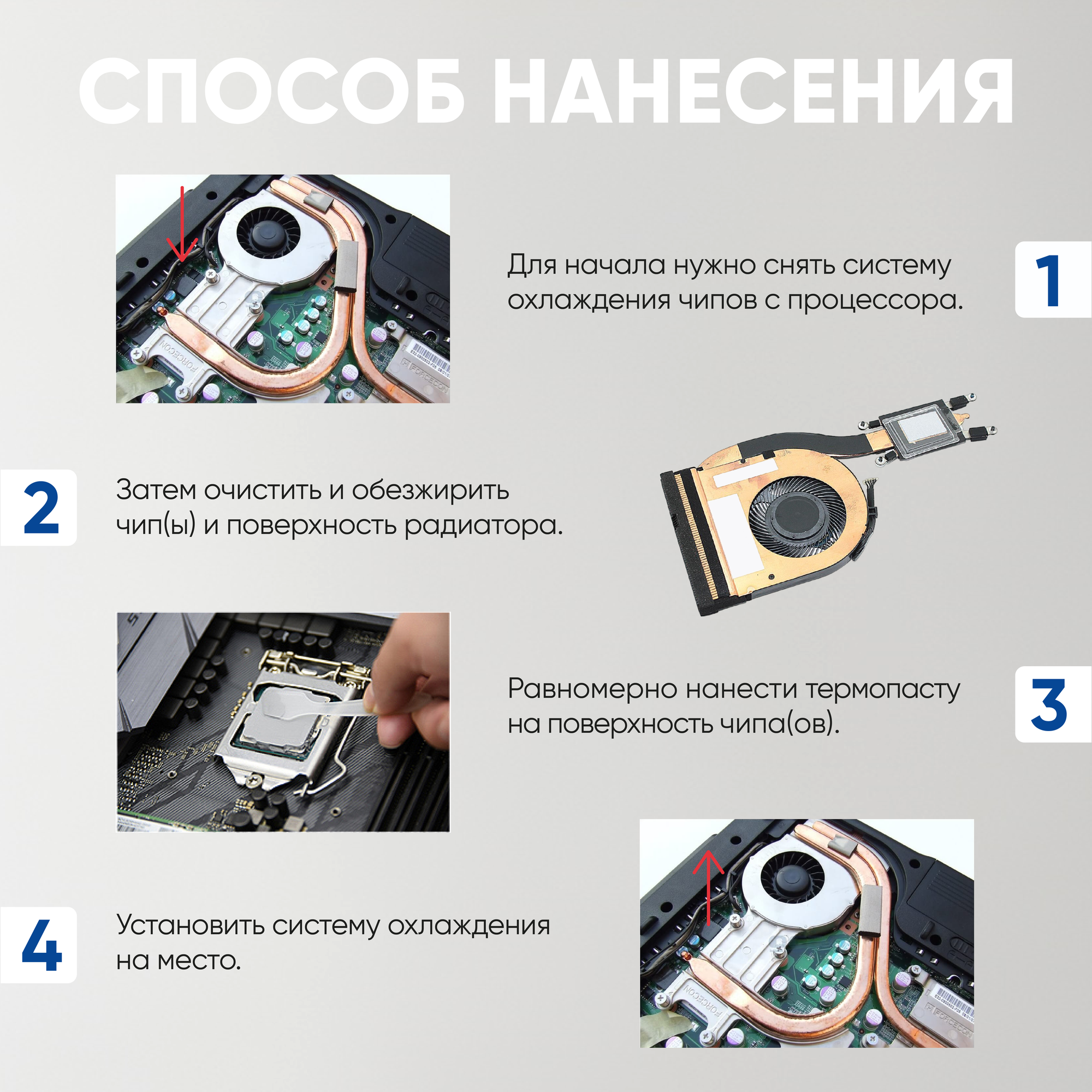 СПОСОБ НАНЕСЕНИЯ

Для начала нужно снять систему охлаждения чипов с процессора.

1

2

Затем очистить и обезжирить чип(ы) и поверхность радиатора.

Равномерно нанести термопасту на поверхность чипа(ов).

3

4

Установить систему охлаждения на место.