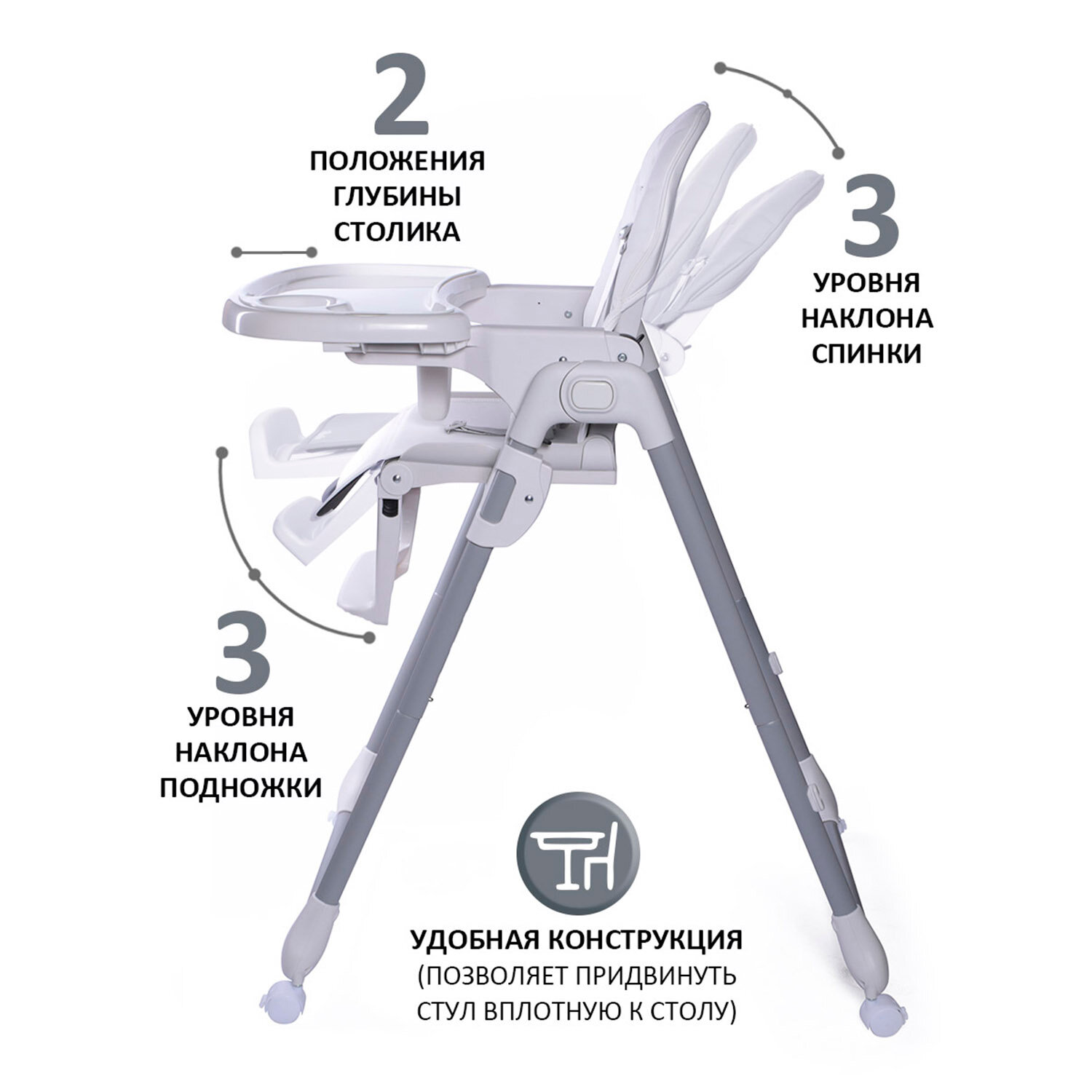 2
ПОЛОЖЕНИЯ ГЛУБИНЫ СТОЛИКА

3
УРОВНЯ НАКЛОНА СПИНКИ

3
УРОВНЯ НАКЛОНА ПОДНОЖКИ

УДОБНАЯ КОНСТРУКЦИЯ
(ПОЗВОЛЯЕТ ПРИДВИНУТЬ СТУЛ ВПЛОТНУЮ К СТОЛУ)